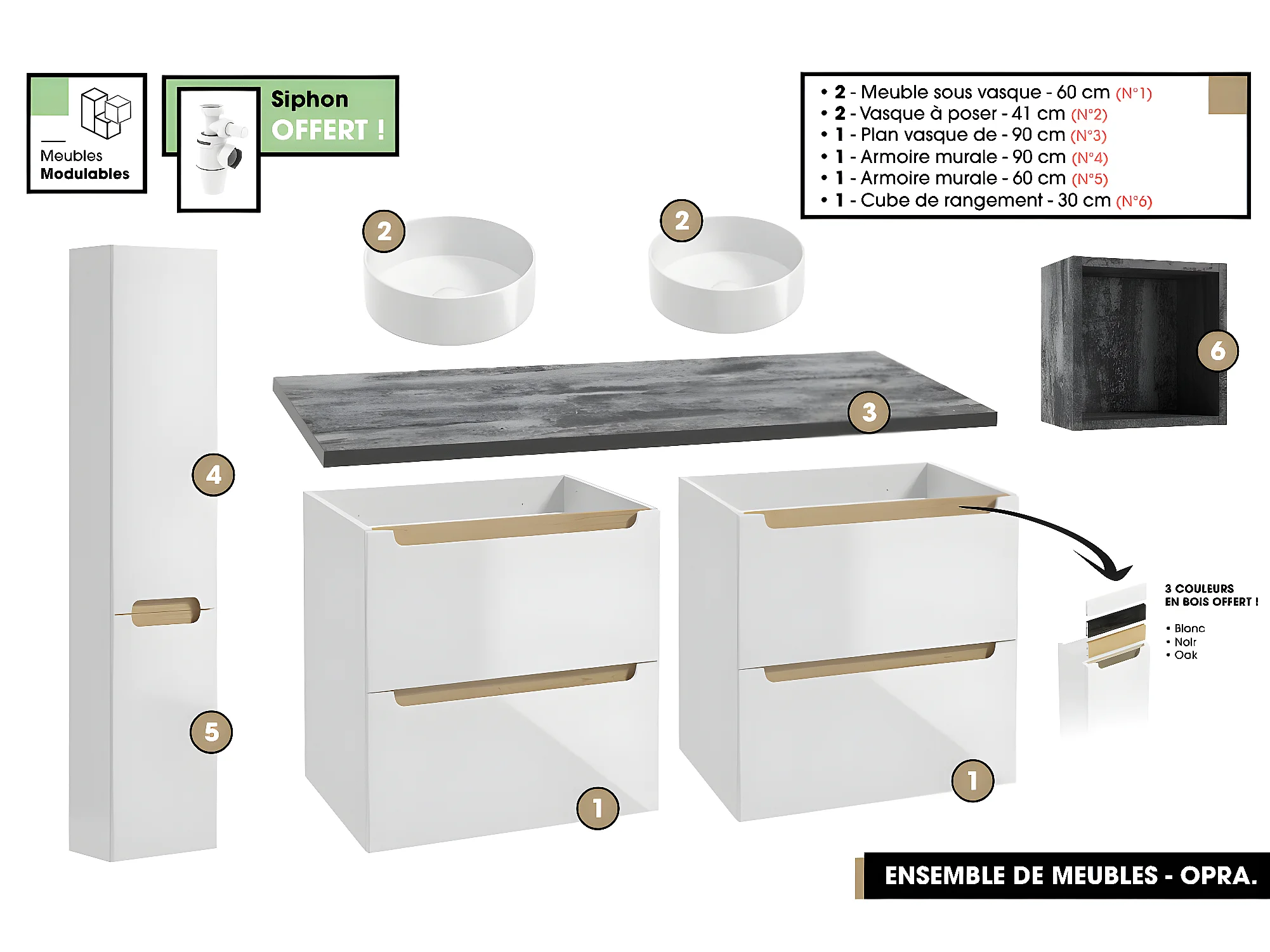 Meubles
Modulables

Siphon
OFFERT !

• 2 - Meuble sous vasque - 60 cm (N°1)
• 2 - Vasque à poser - 41 cm (N°2)
• 1 - Plan vasque de - 90 cm (N°3)
• 1 - Armoire murale - 90 cm (N°4)
• 1 - Armoire murale - 60 cm (N°5)
• 1 - Cube de rangement - 30 cm (N°6)

2
2
6
3
4
5
1
1

3 COULEURS
EN BOIS OFFERT !
• Blanc
• Noir
• Oak

ENSEMBLE DE MEUBLES - OPRA.