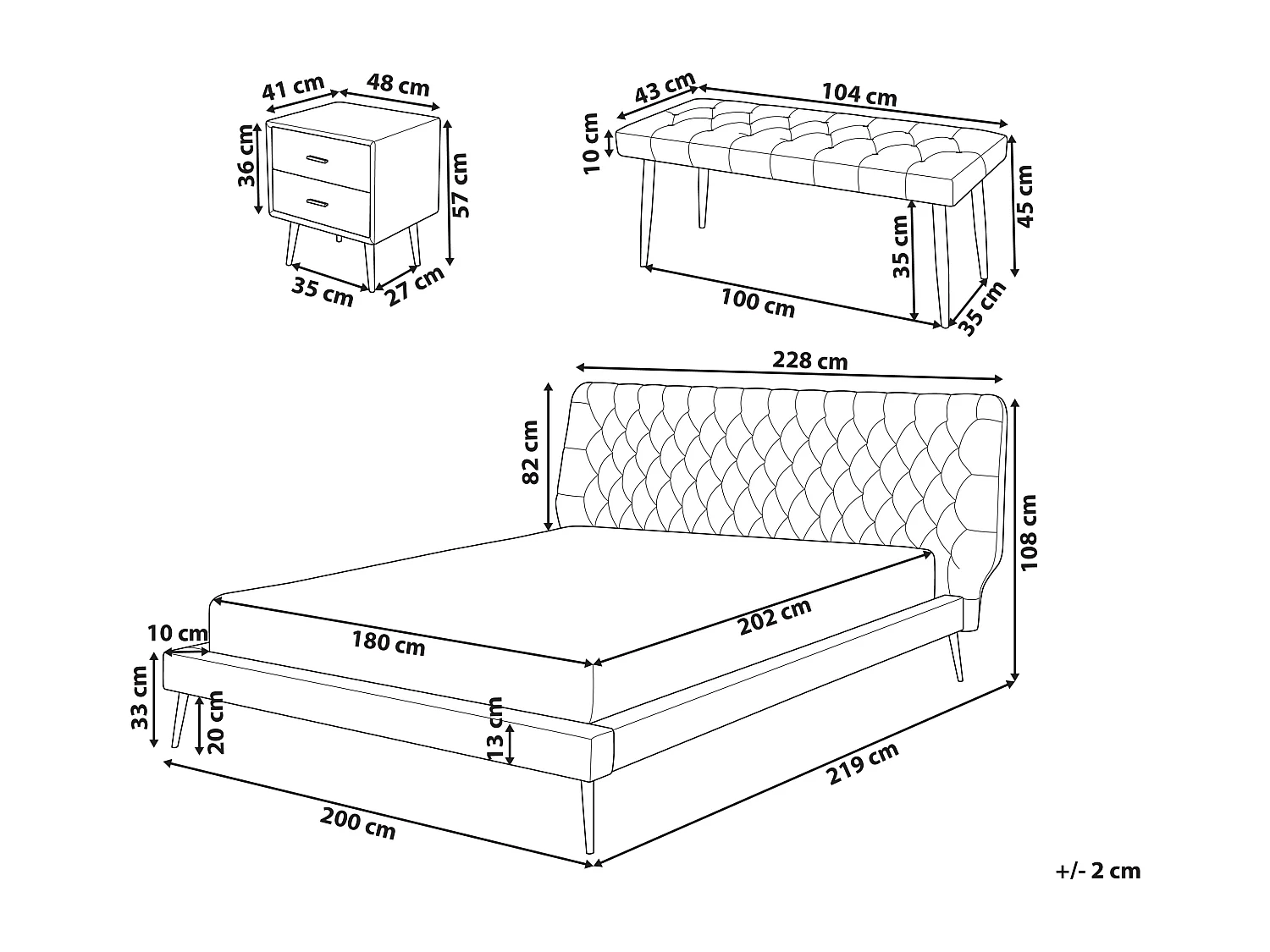 41 cm
48 cm
36 cm
57 cm
35 cm
27 cm
43 cm
104 cm
10 cm
45 cm
35 cm
100 cm
35 cm
228 cm
82 cm
108 cm
202 cm
180 cm
10 cm
33 cm
20 cm
13 cm
219 cm
200 cm
+/- 2 cm