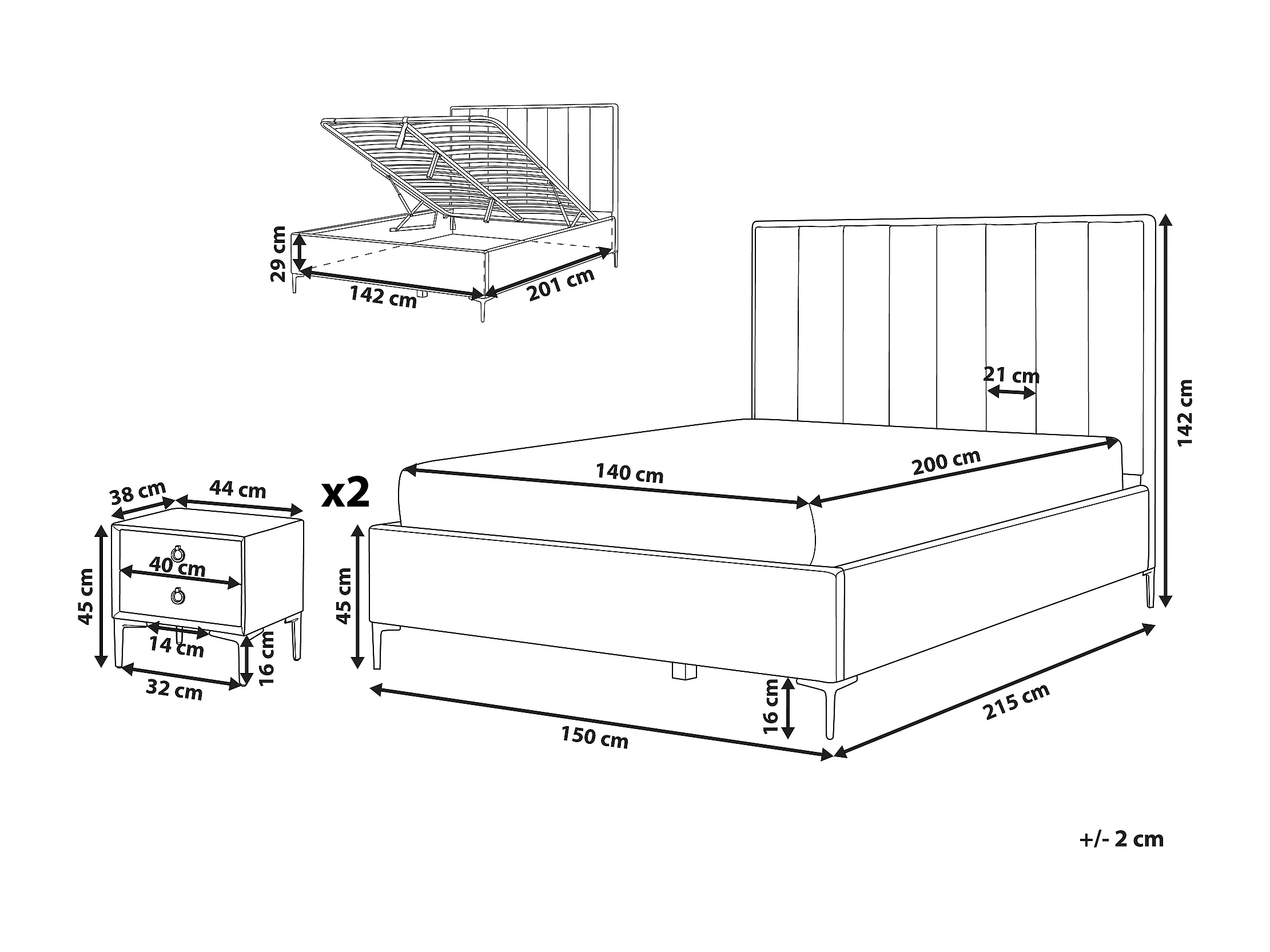 29 cm
142 cm
201 cm

21 cm
142 cm
140 cm
200 cm

38 cm
44 cm
x2
45 cm
40 cm
14 cm
16 cm
32 cm

45 cm
16 cm
150 cm
215 cm

+/- 2 cm