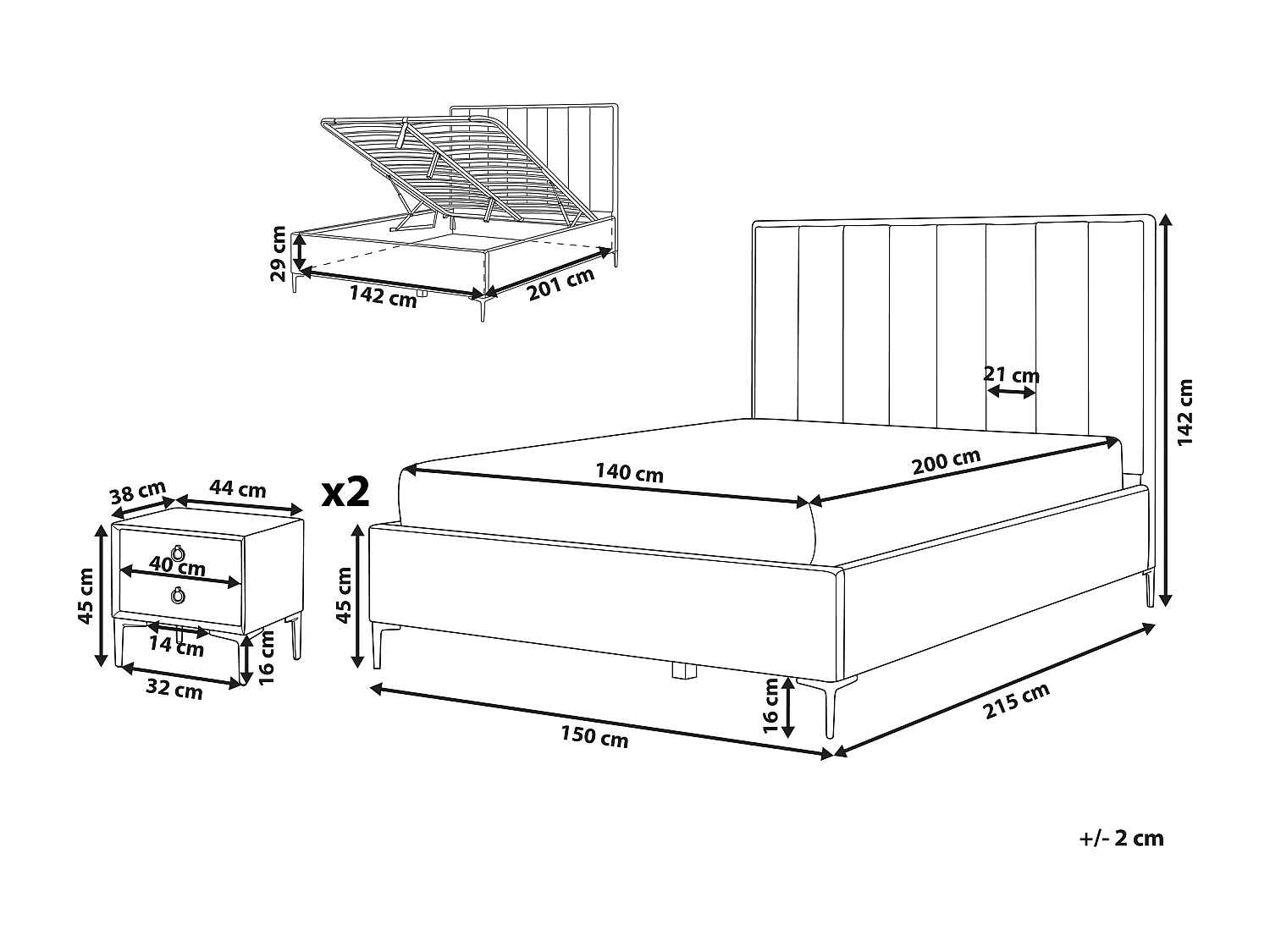 29 cm
142 cm
201 cm

21 cm
142 cm
140 cm
200 cm

38 cm
44 cm
x2
45 cm
40 cm
14 cm
16 cm
32 cm

45 cm
16 cm
150 cm
215 cm

+/- 2 cm