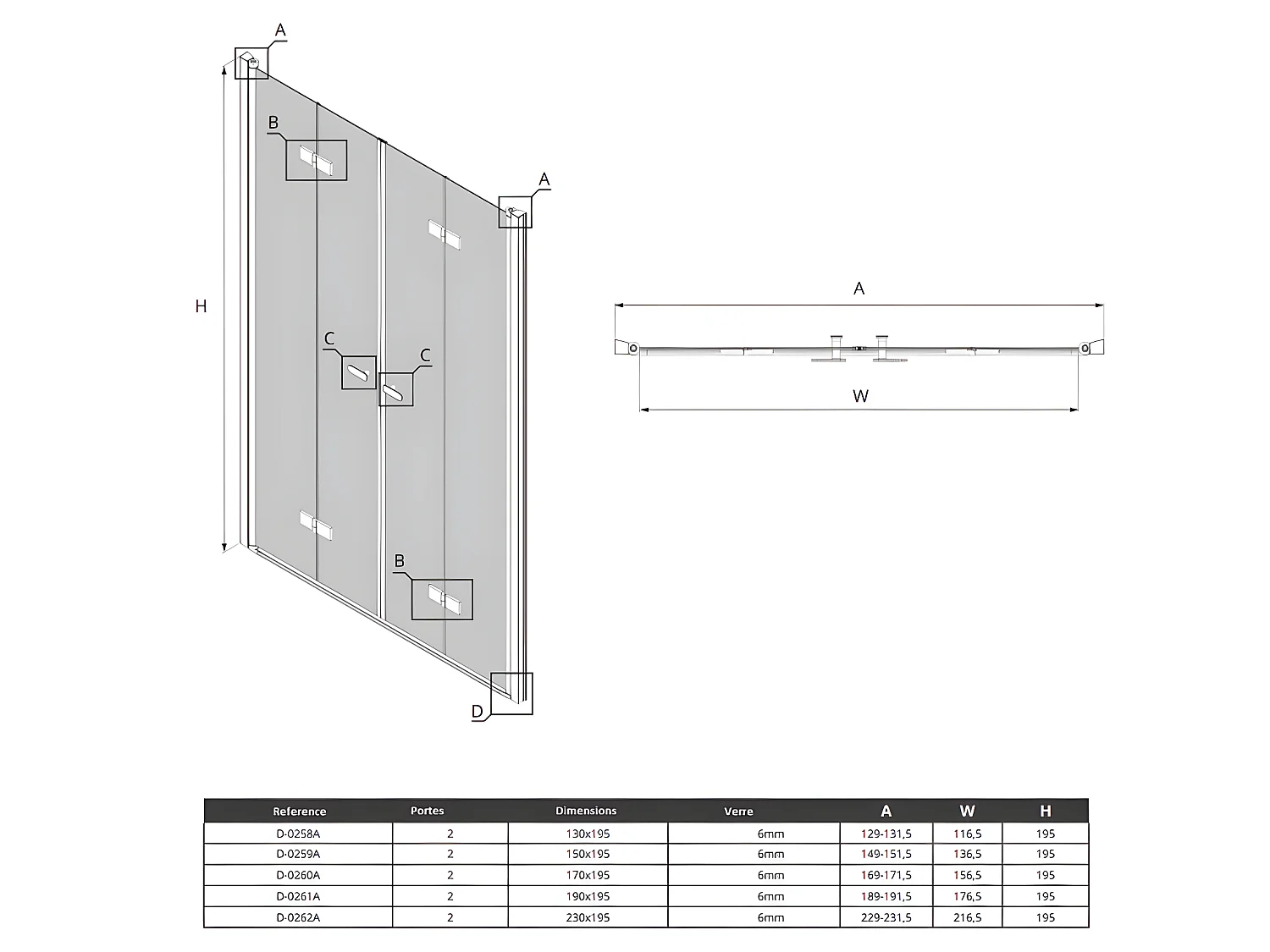 A

B

A

H

C

C

B

D

A

W

| Reference | Portes | Dimensions | Verre | A | W | H |
|---|---|---|---|---|---|---|
| D-0258A | 2 | 130x195 | 6mm | 129-131,5 | 116,5 | 195 |
| D-0259A | 2 | 150x195 | 6mm | 149-151,5 | 136,5 | 195 |
| D-0260A | 2 | 170x195 | 6mm | 169-171,5 | 156,5 | 195 |
| D-0261A | 2 | 190x195 | 6mm | 189-191,5 | 176,5 | 195 |
| D-0262A | 2 | 230x195 | 6mm | 229-231,5 | 216,5 | 195 |