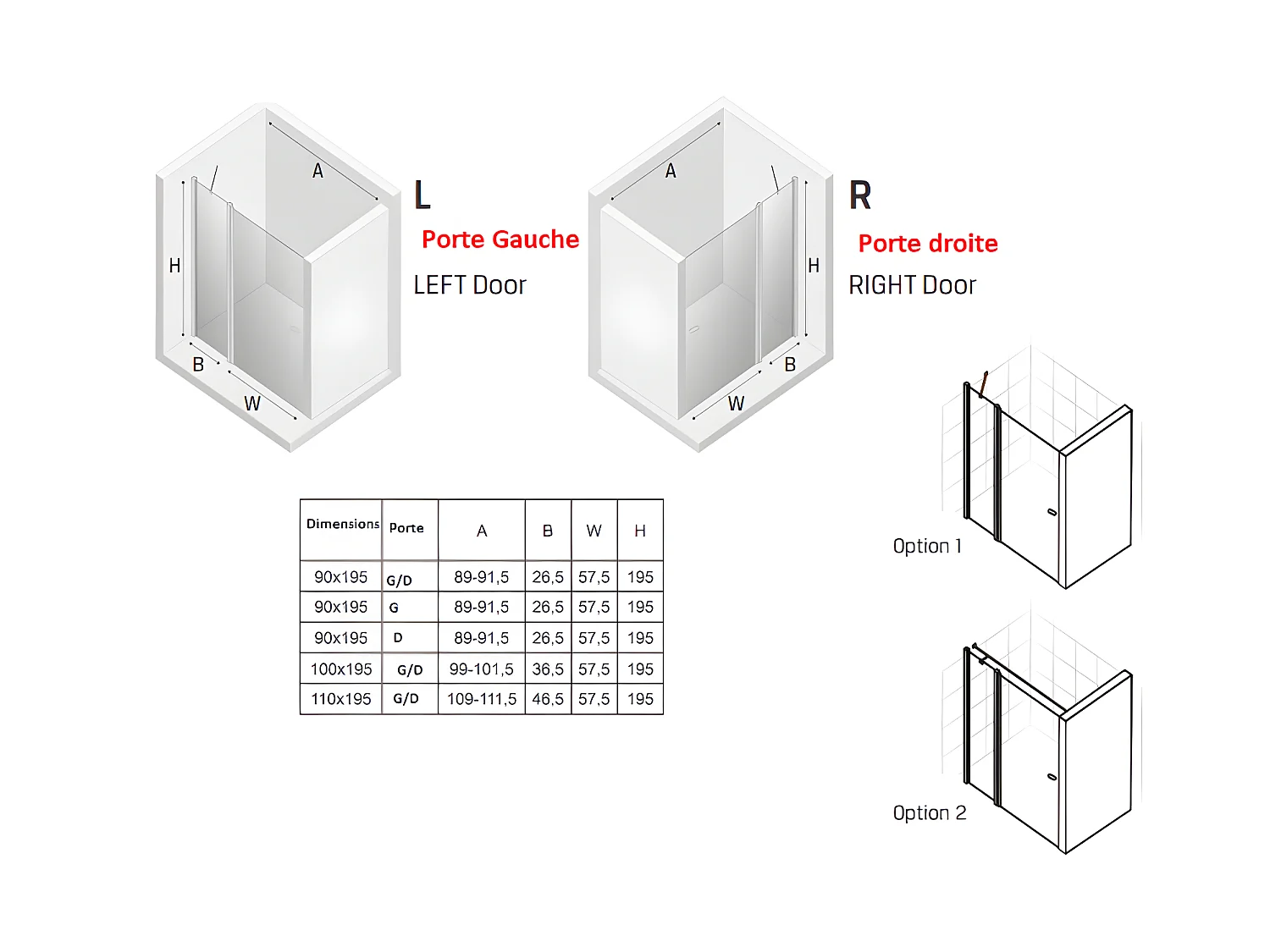 A

H

B

W

L

Porte Gauche

LEFT Door

A

H

B

W

R

Porte droite

RIGHT Door

| Dimensions | Porte | A | B | W | H |
|---|---|---|---|---|---|
| 90x195 | G/D | 89-91,5 | 26,5 | 57,5 | 195 |
| 90x195 | G | 89-91,5 | 26,5 | 57,5 | 195 |
| 90x195 | D | 89-91,5 | 26,5 | 57,5 | 195 |
| 100x195 | G/D | 99-101,5 | 36,5 | 57,5 | 195 |
| 110x195 | G/D | 109-111,5 | 46,5 | 57,5 | 195 |

Option 1

Option 2