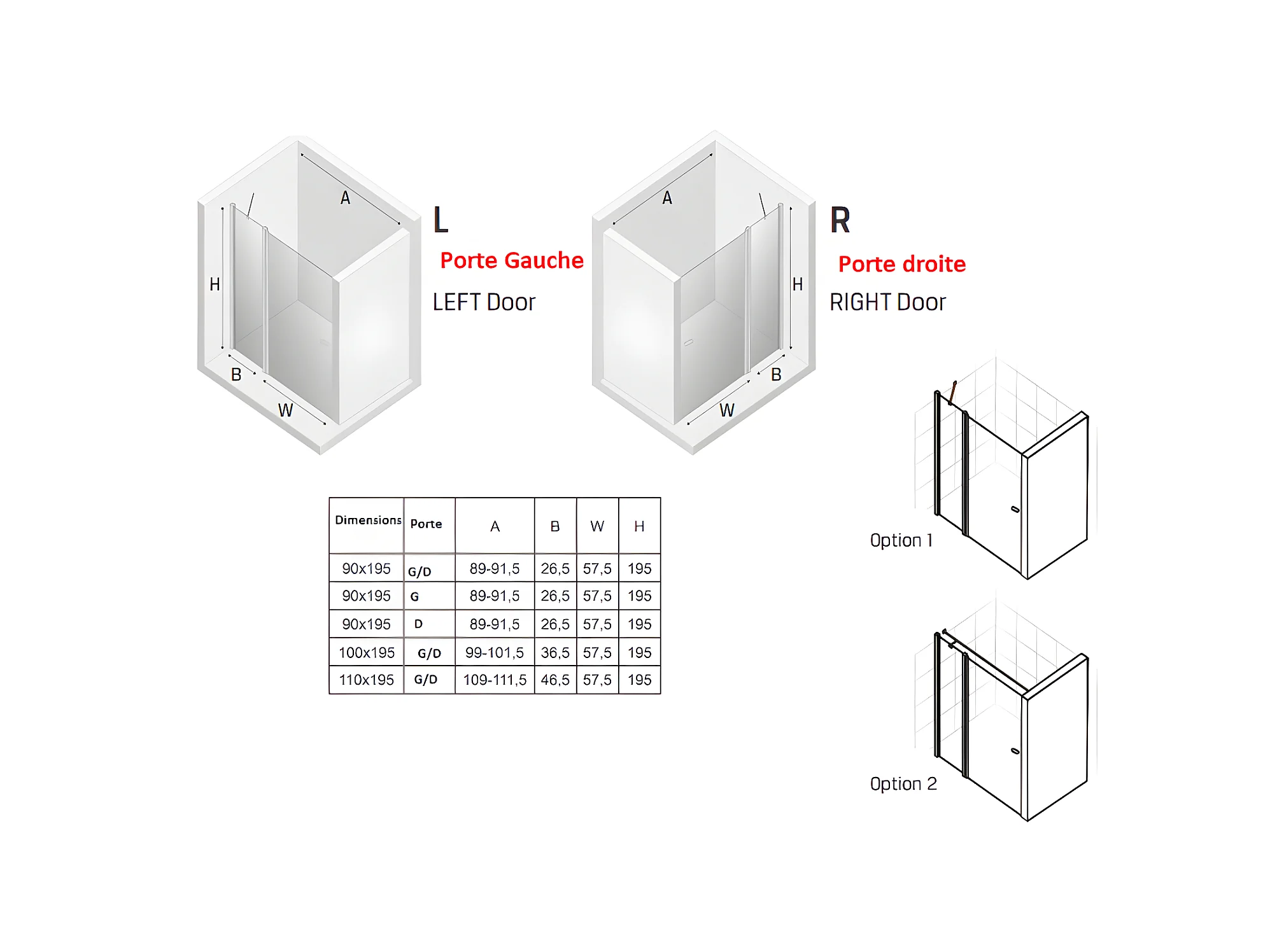 A
H
B
W
L
Porte Gauche
LEFT Door

A
H
B
W
R
Porte droite
RIGHT Door

| Dimensions | Porte | A | B | W | H |
|---|---|---|---|---|---|
| 90x195 | G/D | 89-91,5 | 26,5 | 57,5 | 195 |
| 90x195 | G | 89-91,5 | 26,5 | 57,5 | 195 |
| 90x195 | D | 89-91,5 | 26,5 | 57,5 | 195 |
| 100x195 | G/D | 99-101,5 | 36,5 | 57,5 | 195 |
| 110x195 | G/D | 109-111,5 | 46,5 | 57,5 | 195 |

Option 1

Option 2