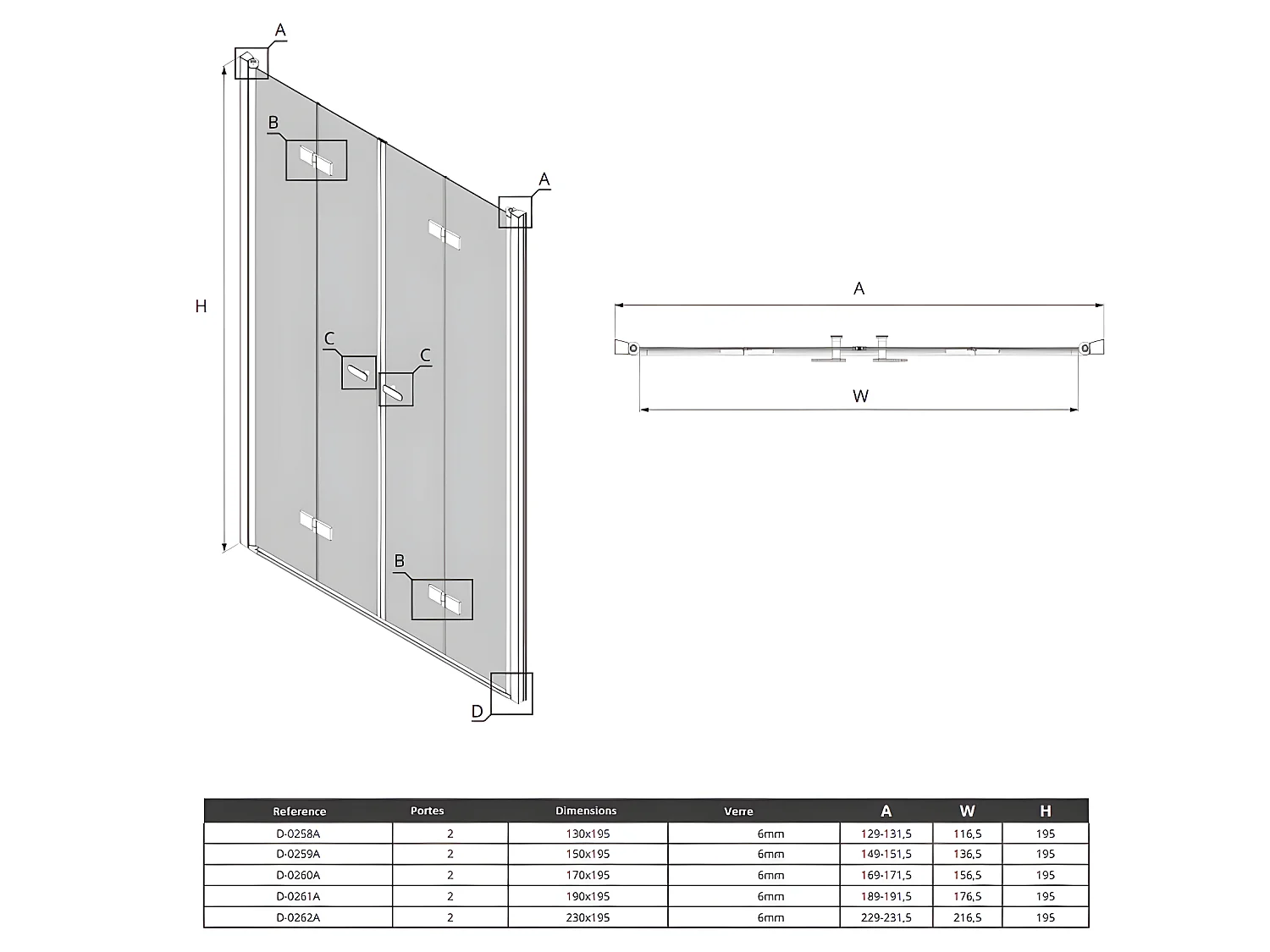 A

B

A

H

C

C

B

D

A

W

| Reference | Portes | Dimensions | Verre | A | W | H |
|---|---|---|---|---|---|---|
| D-0258A | 2 | 130x195 | 6mm | 129-131,5 | 116,5 | 195 |
| D-0259A | 2 | 150x195 | 6mm | 149-151,5 | 136,5 | 195 |
| D-0260A | 2 | 170x195 | 6mm | 169-171,5 | 156,5 | 195 |
| D-0261A | 2 | 190x195 | 6mm | 189-191,5 | 176,5 | 195 |
| D-0262A | 2 | 230x195 | 6mm | 229-231,5 | 216,5 | 195 |