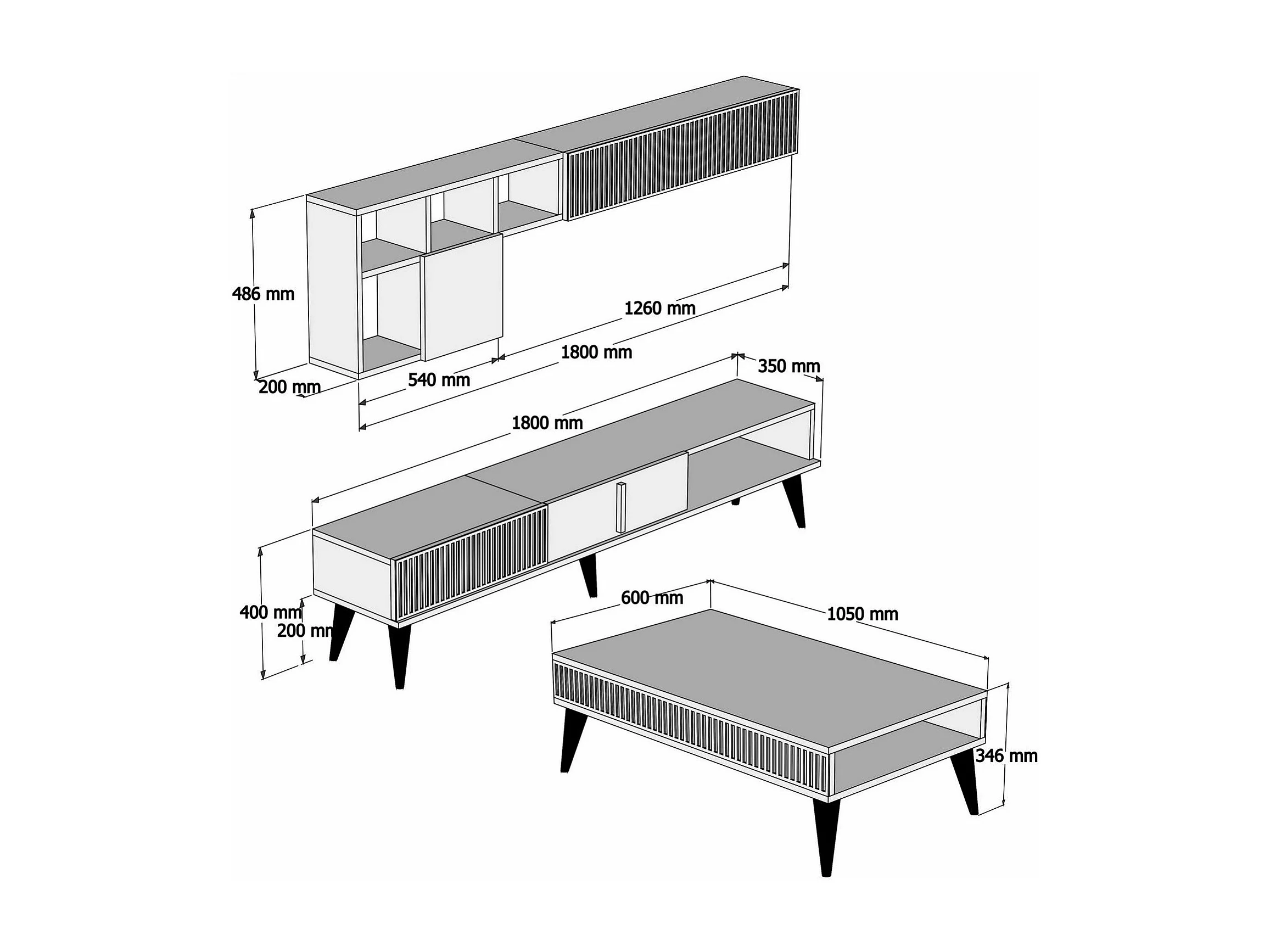 486 mm
1260 mm
1800 mm
200 mm
540 mm
350 mm
1800 mm
400 mm
200 mm
600 mm
1050 mm
346 mm