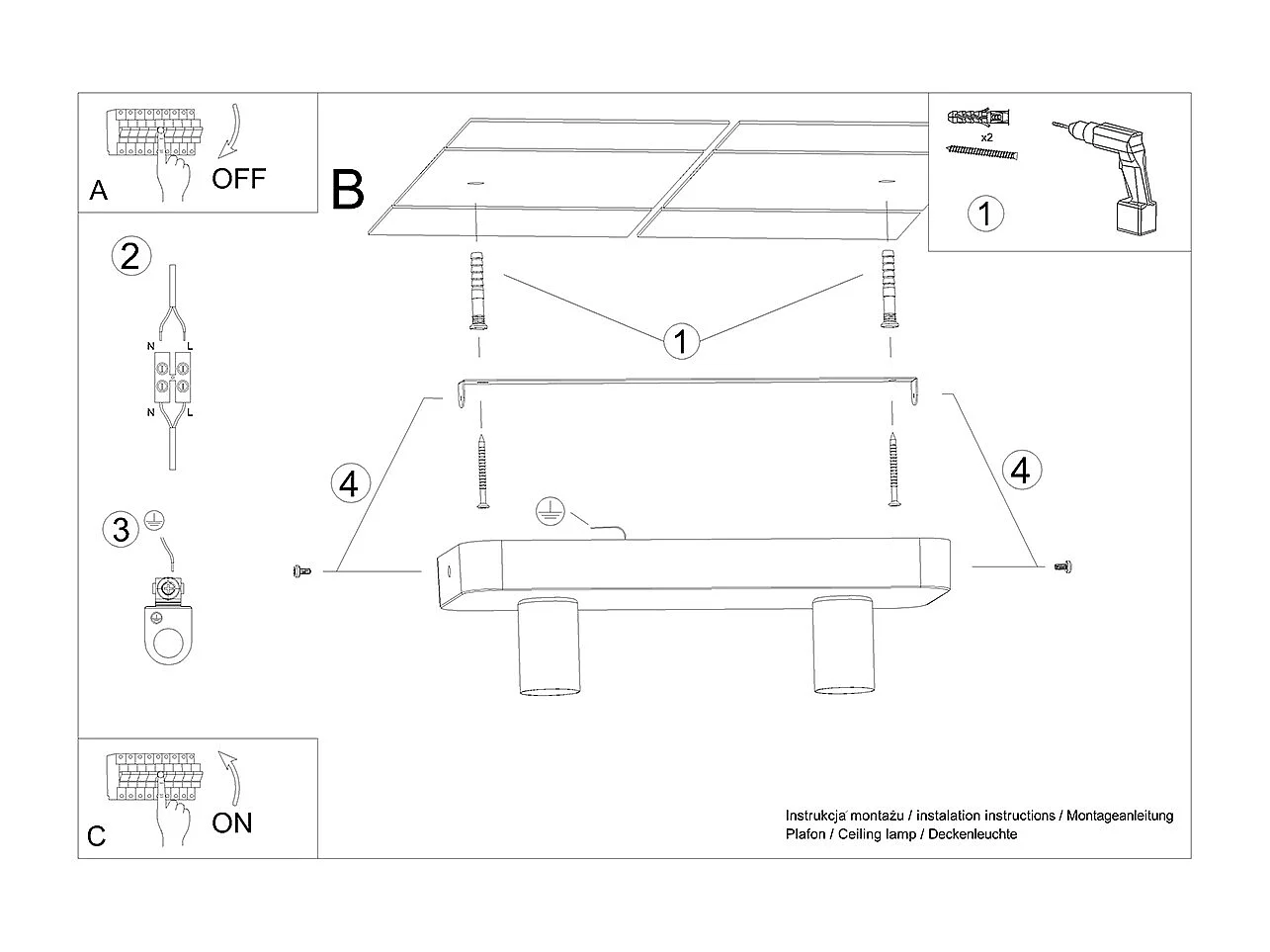 A
OFF

B

x2
1

2
N L
N L

1

4

4

3

C
ON

Instrukcja montażu / instalation instructions / Montageanleitung
Plafon / Ceiling lamp / Deckenleuchte