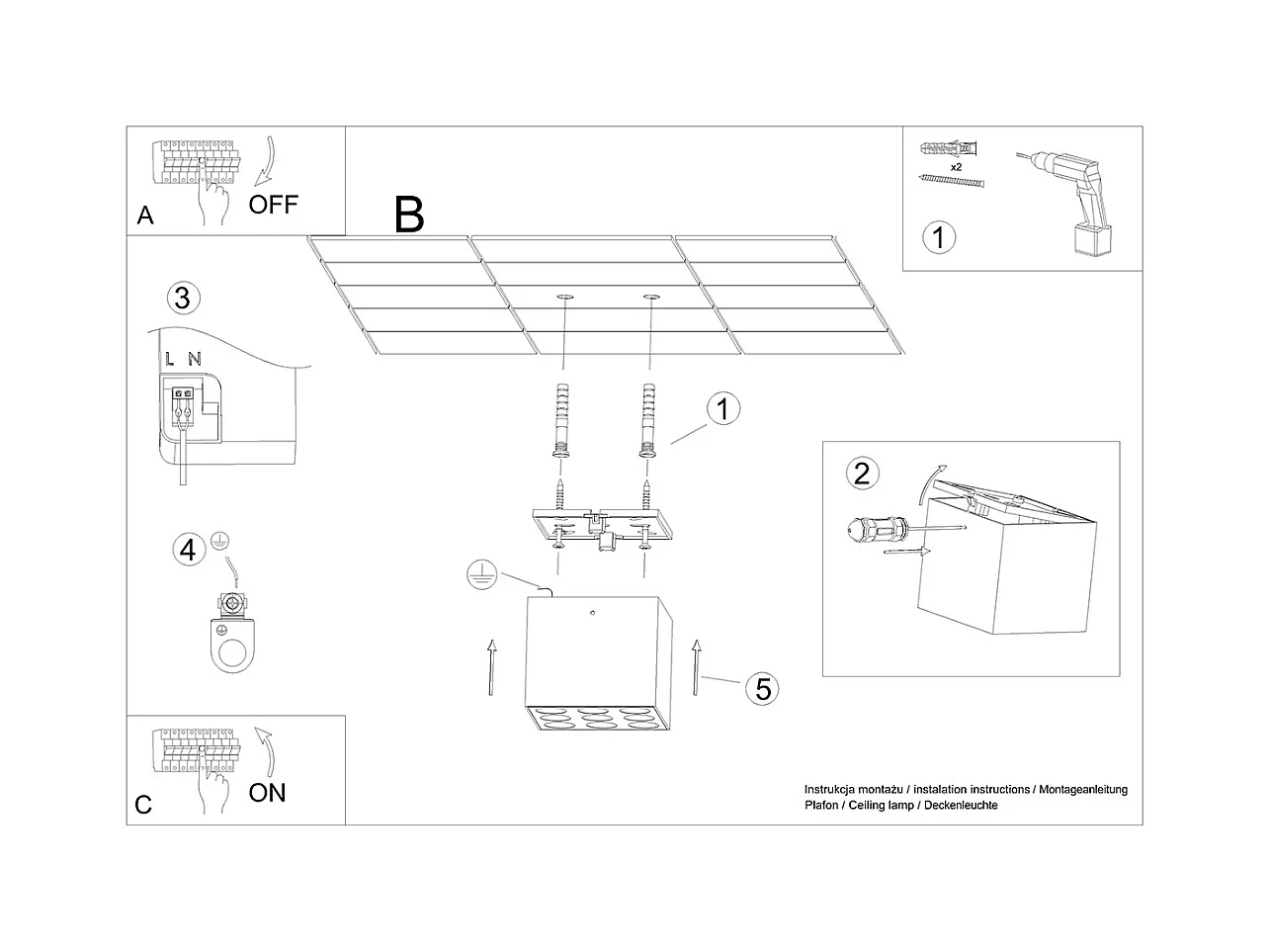 A
OFF

B

x2
1

3
L N

1

2

4

5

C
ON

Instrukcja montażu / instalation instructions / Montageanleitung
Plafon / Ceiling lamp / Deckenleuchte