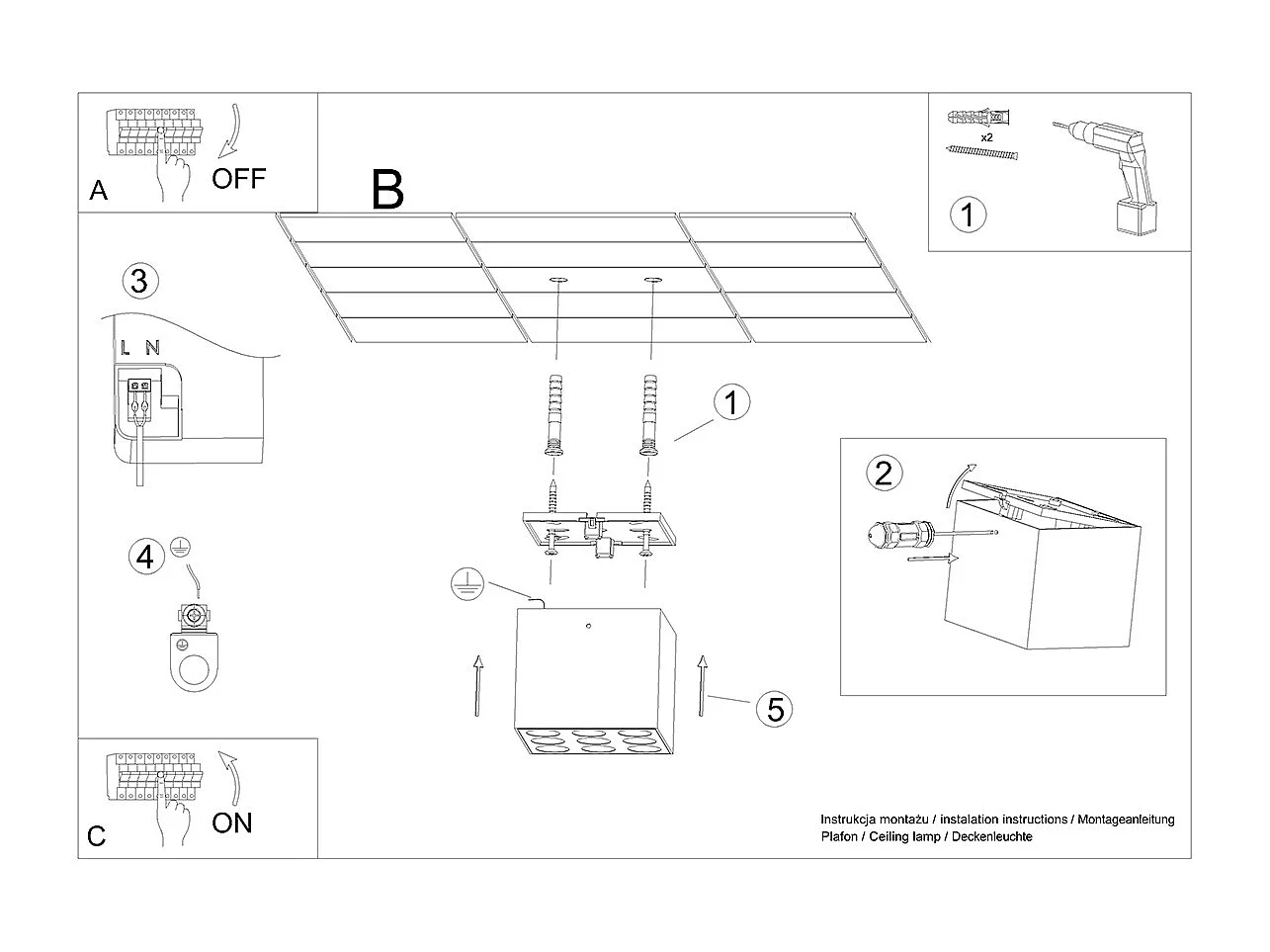 A
OFF

B

x2
1

3
L N

1

2

4

5

C
ON

Instrukcja montażu / instalation instructions / Montageanleitung
Plafon / Ceiling lamp / Deckenleuchte