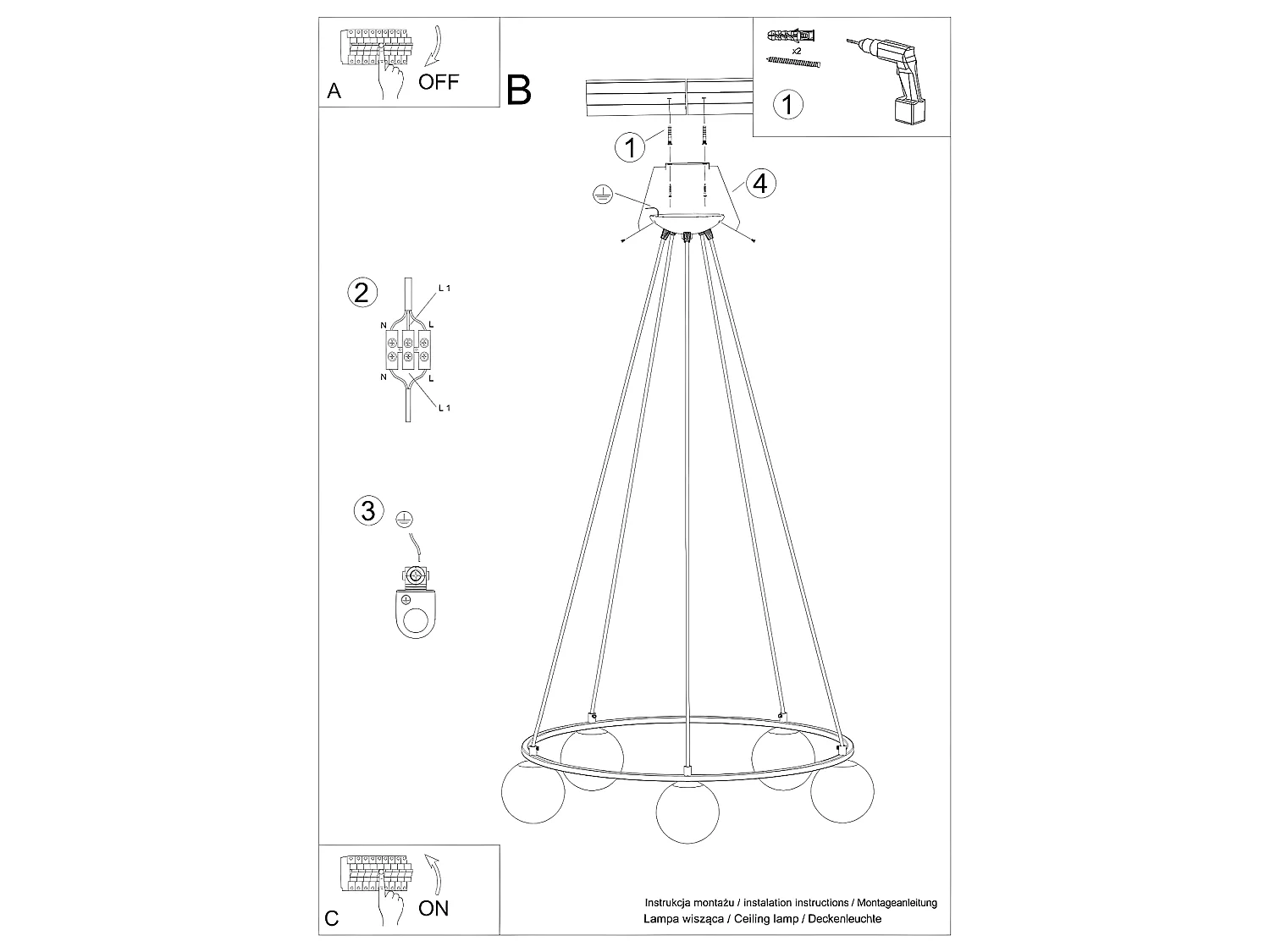 A
OFF

B

x2

1

1

4

2
L 1
N
L
N
L
L 1

3

C
ON

Instrukcja montażu / instalation instructions / Montageanleitung
Lampa wisząca / Ceiling lamp / Deckenleuchte