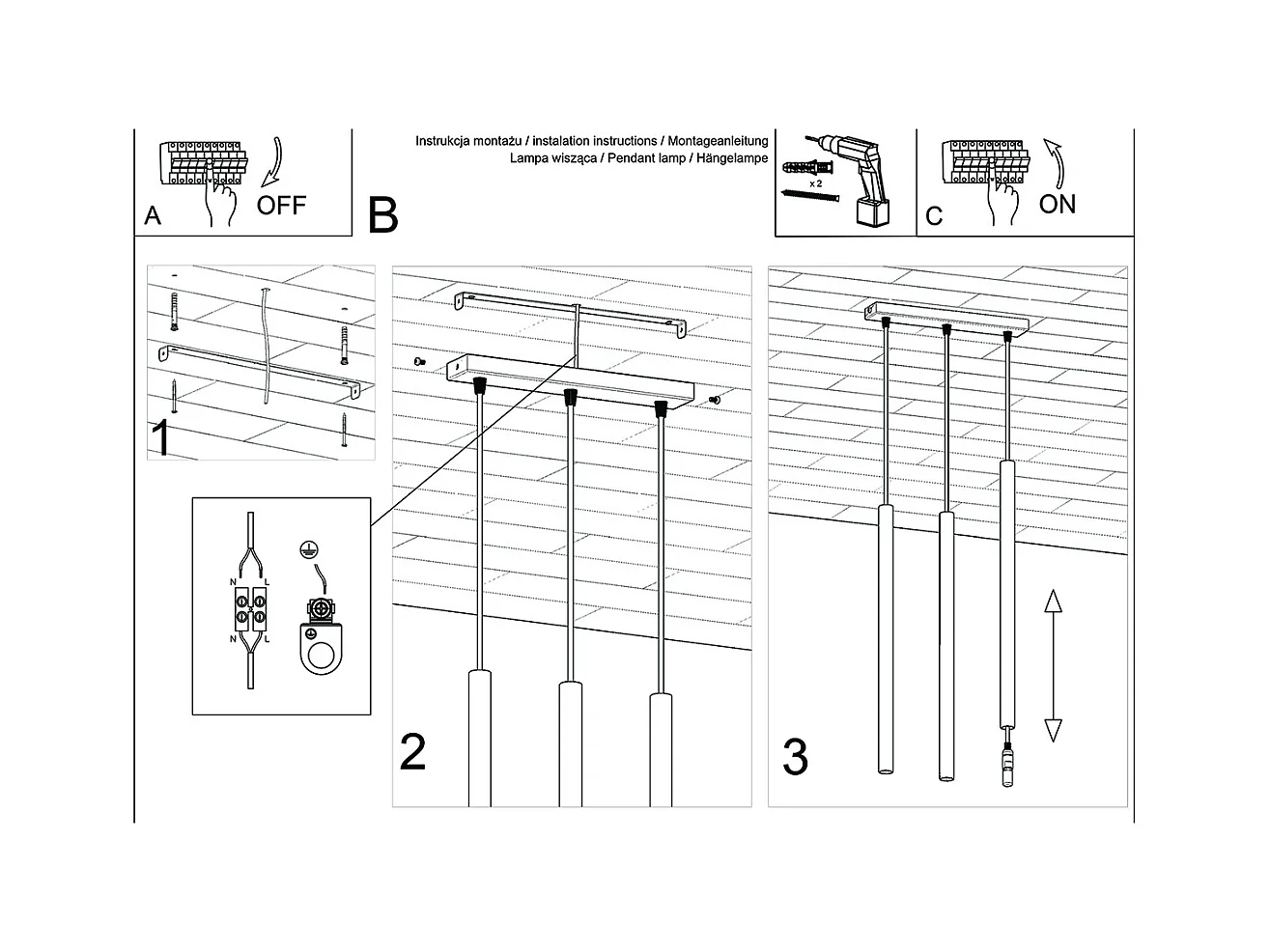 A OFF

B

Instrukcja montażu / instalation instructions / Montageanleitung
Lampa wisząca / Pendant lamp / Hängelampe

x 2

C ON

1

N L
N L

2

3