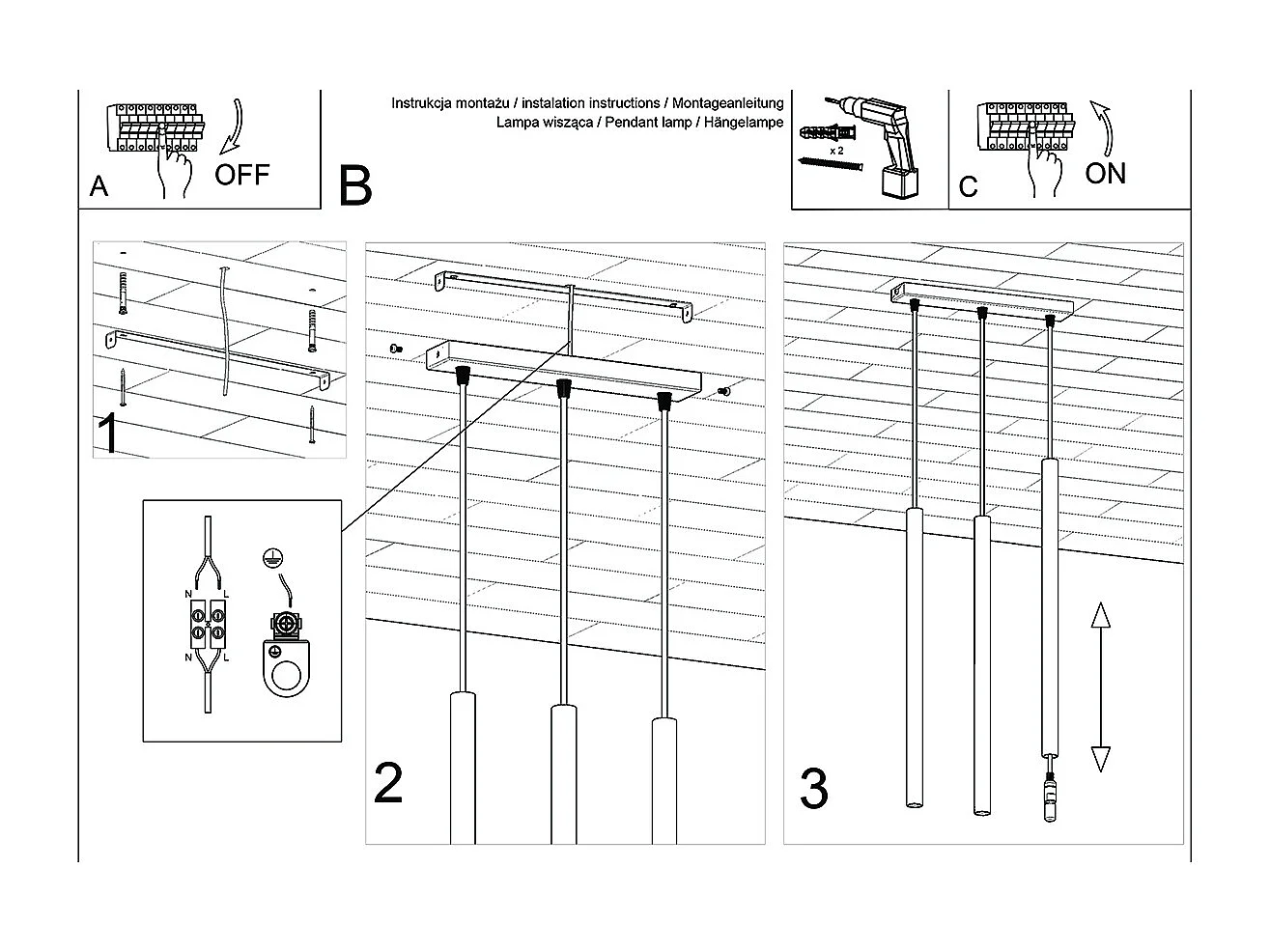 A
OFF

B

Instrukcja montażu / instalation instructions / Montageanleitung
Lampa wisząca / Pendant lamp / Hängelampe

x 2

C
ON

1

N
L
N
L

2

3