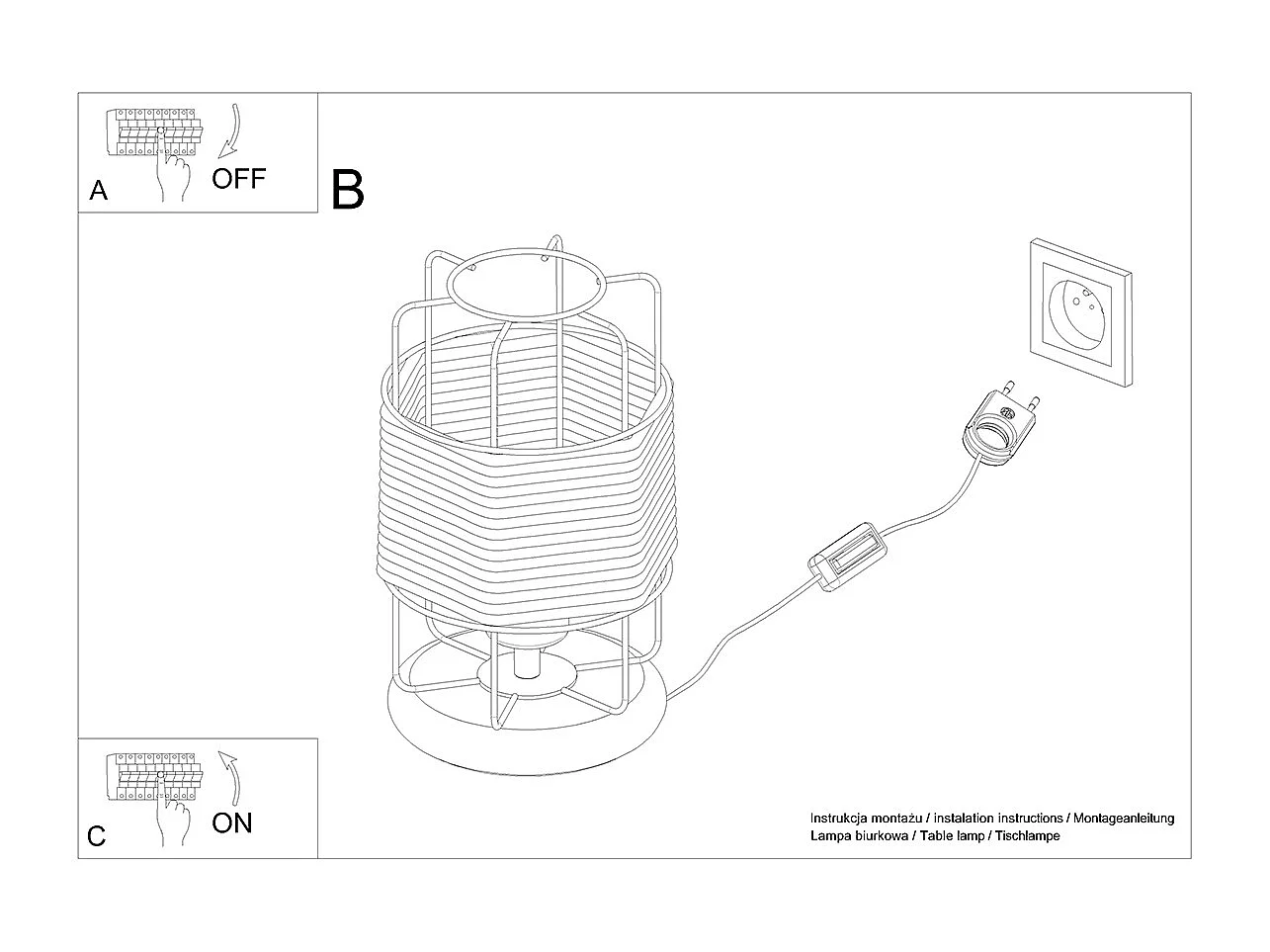 A OFF

B

C ON

Instrukcja montażu / instalation instructions / Montageanleitung
Lampa biurkowa / Table lamp / Tischlampe