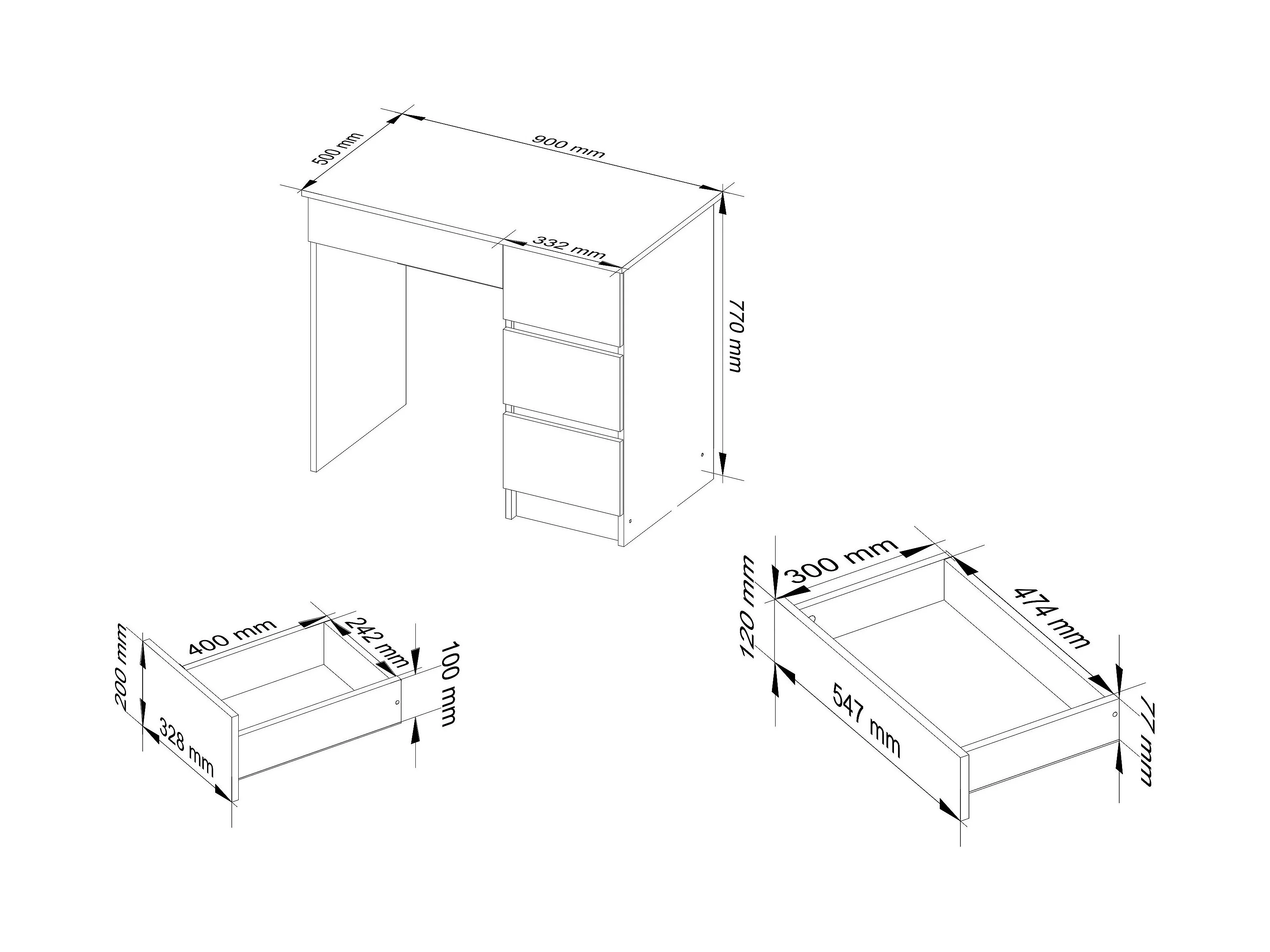 500 mm
900 mm
332 mm
770 mm

200 mm
400 mm
242 mm
100 mm
328 mm

120 mm
300 mm
474 mm
547 mm
77 mm