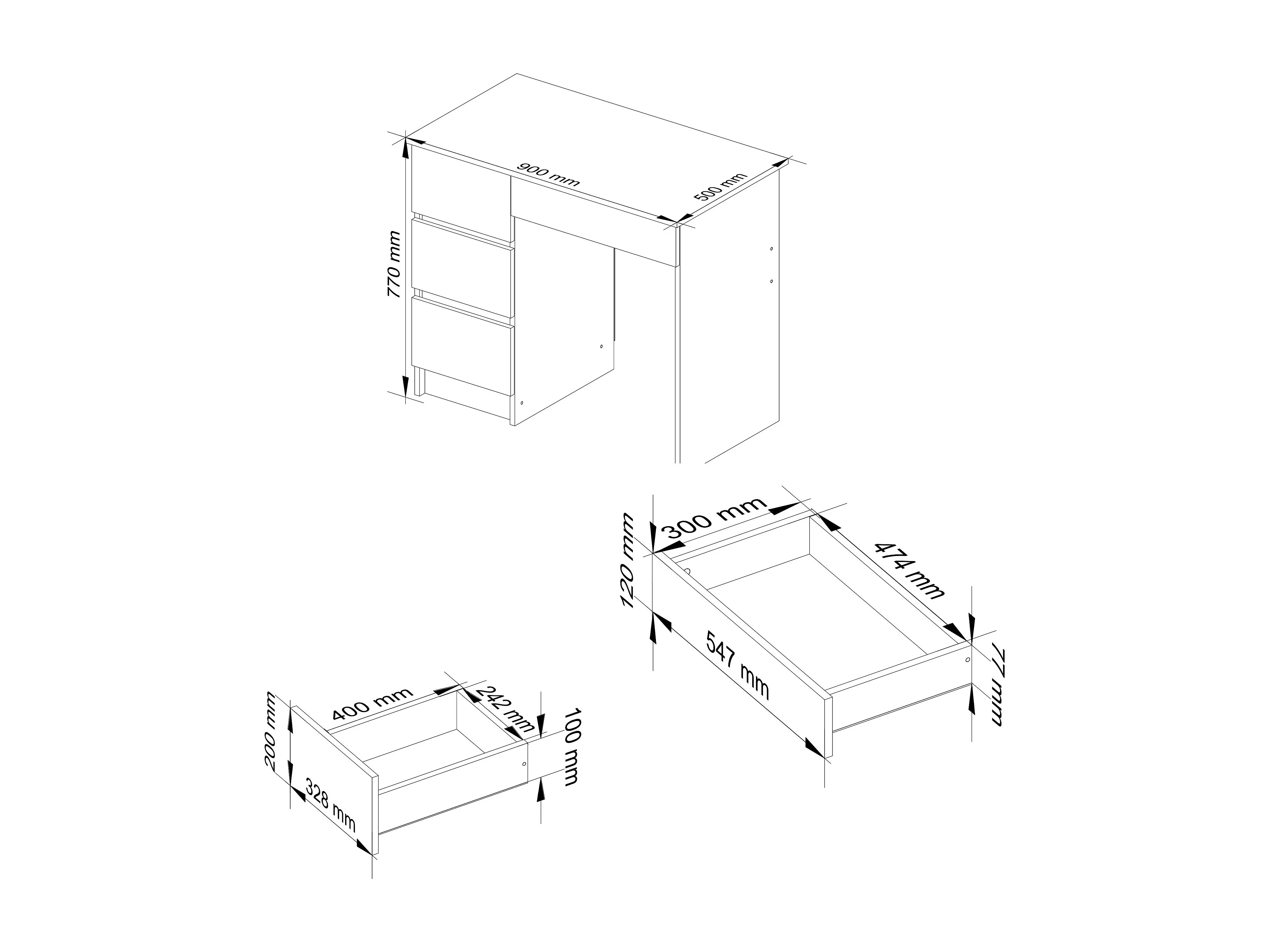 900 mm
500 mm
770 mm
300 mm
474 mm
120 mm
547 mm
77 mm
400 mm
242 mm
200 mm
100 mm
328 mm