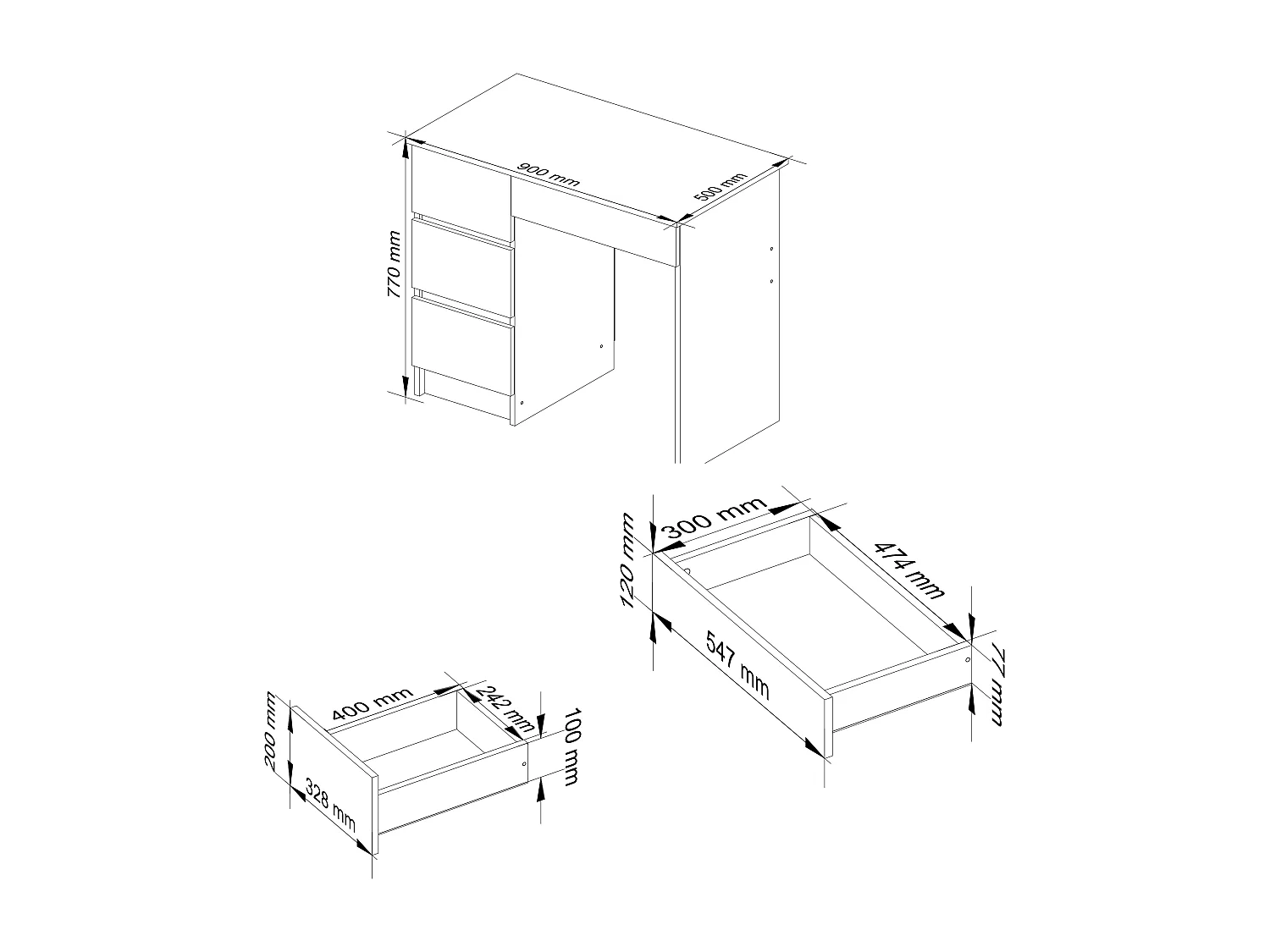 900 mm
500 mm
770 mm
300 mm
474 mm
120 mm
547 mm
77 mm
400 mm
242 mm
100 mm
200 mm
328 mm