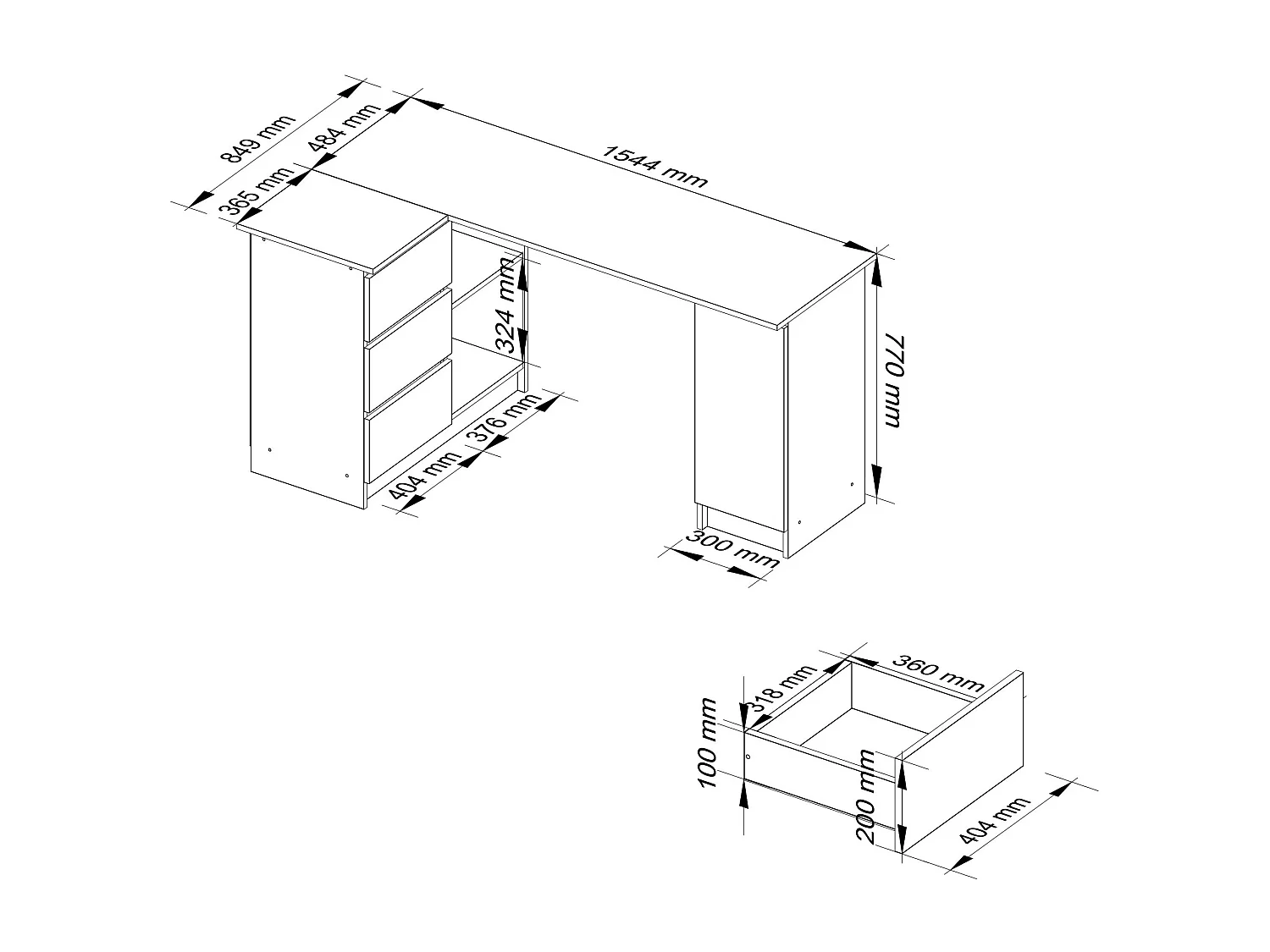 849 mm
484 mm
365 mm
1544 mm
324 mm
770 mm
376 mm
404 mm
300 mm
318 mm
360 mm
100 mm
200 mm
404 mm