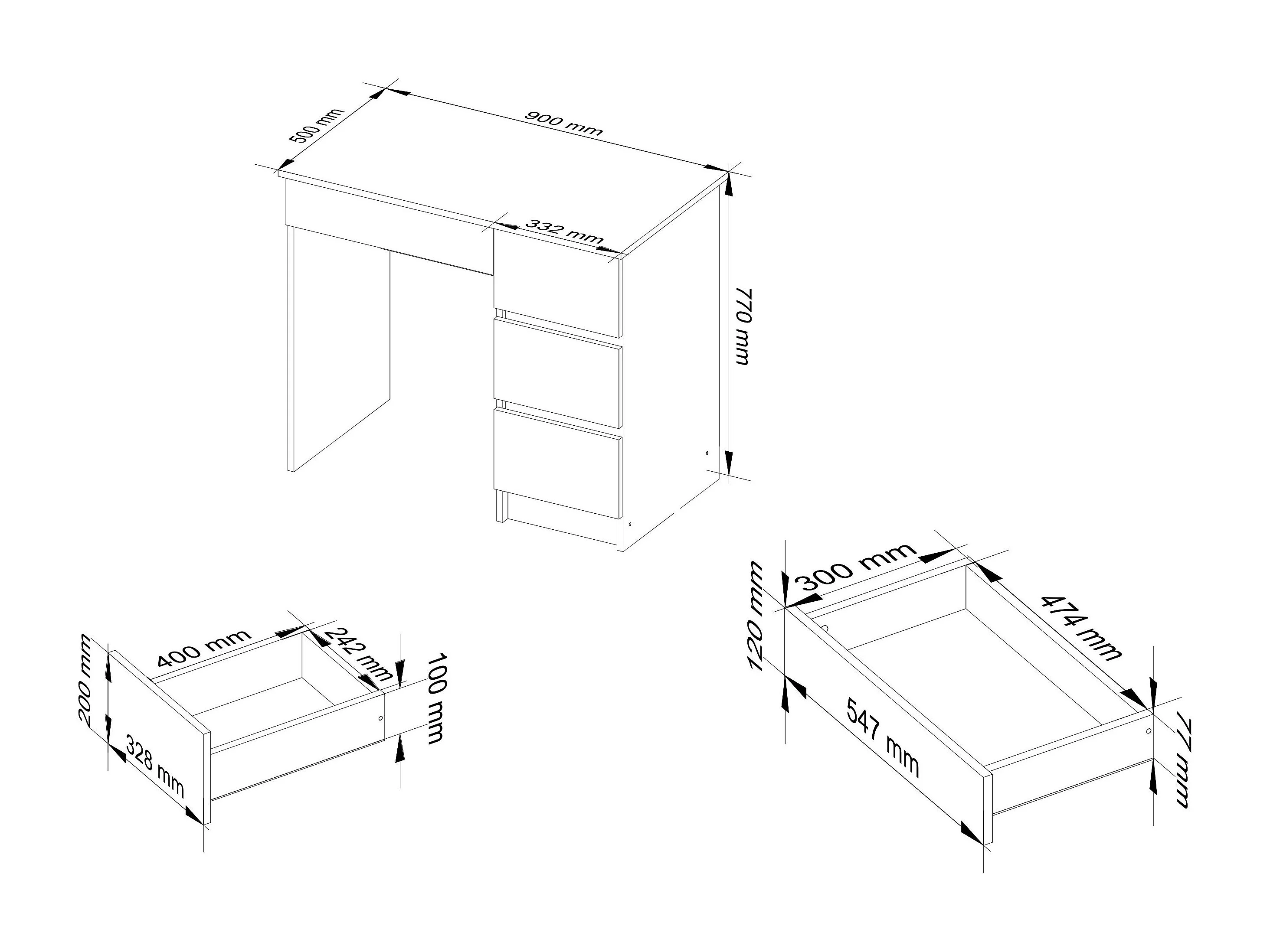 500 mm
900 mm
332 mm
770 mm

200 mm
400 mm
242 mm
100 mm
328 mm

120 mm
300 mm
474 mm
547 mm
77 mm