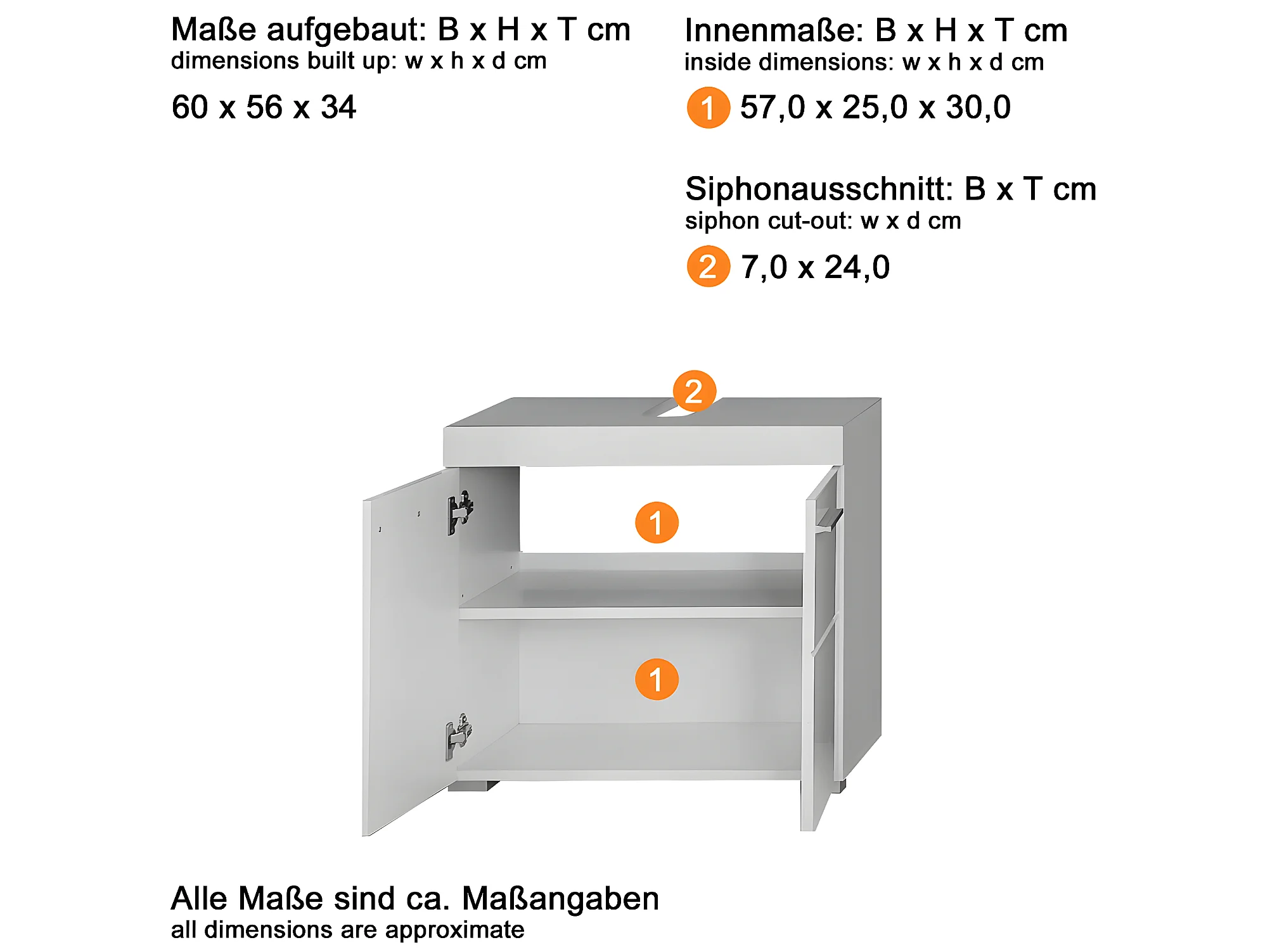 Maße aufgebaut: B x H x T cm
dimensions built up: w x h x d cm

60 x 56 x 34

Innenmaße: B x H x T cm
inside dimensions: w x h x d cm

1 57,0 x 25,0 x 30,0

Siphonausschnitt: B x T cm
siphon cut-out: w x d cm

2 7,0 x 24,0

2

1

1

Alle Maße sind ca. Maßangaben
all dimensions are approximate