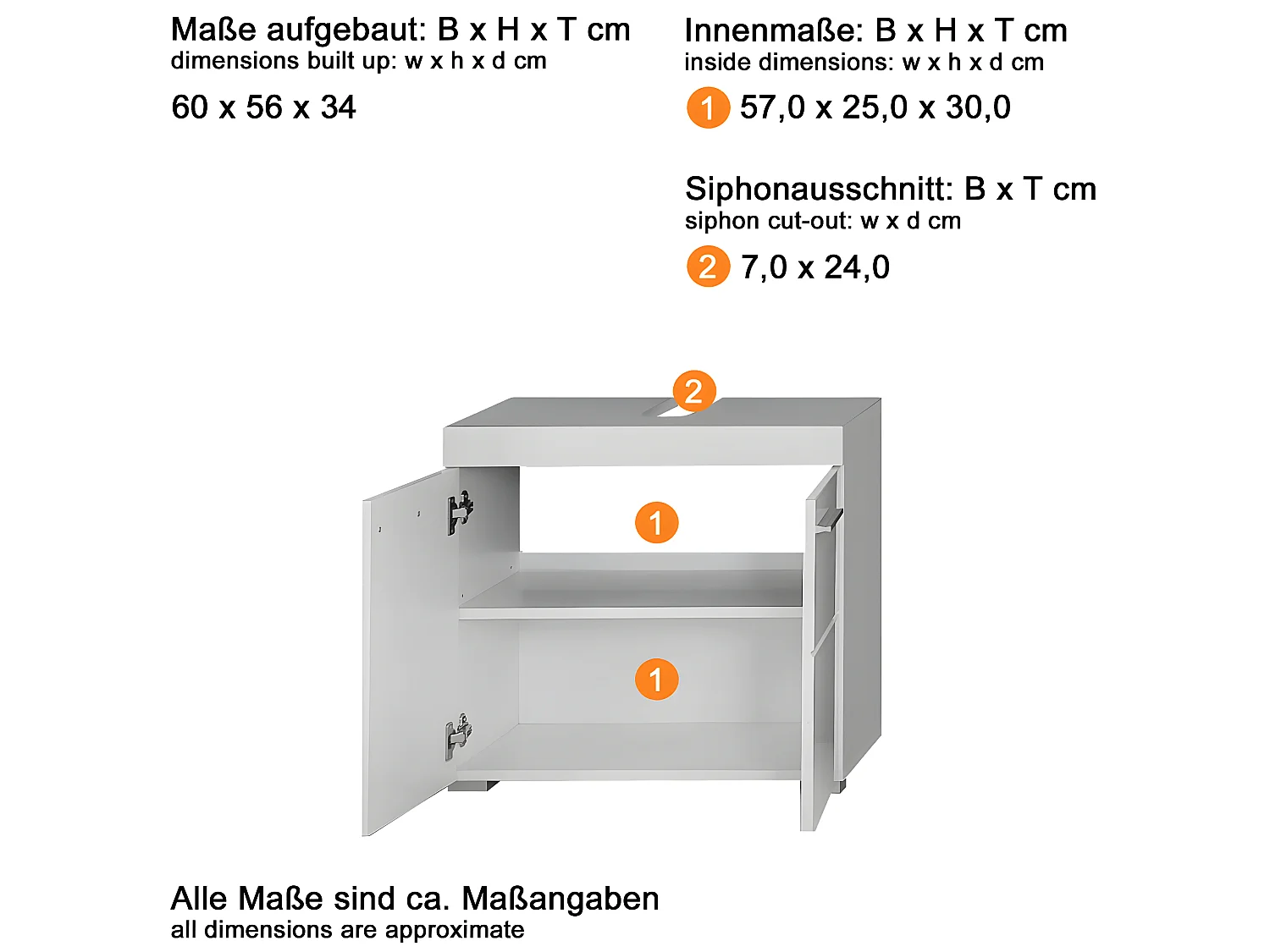 Maße aufgebaut: B x H x T cm
dimensions built up: w x h x d cm

60 x 56 x 34

Innenmaße: B x H x T cm
inside dimensions: w x h x d cm

1 57,0 x 25,0 x 30,0

Siphonausschnitt: B x T cm
siphon cut-out: w x d cm

2 7,0 x 24,0

2

1

1

Alle Maße sind ca. Maßangaben
all dimensions are approximate