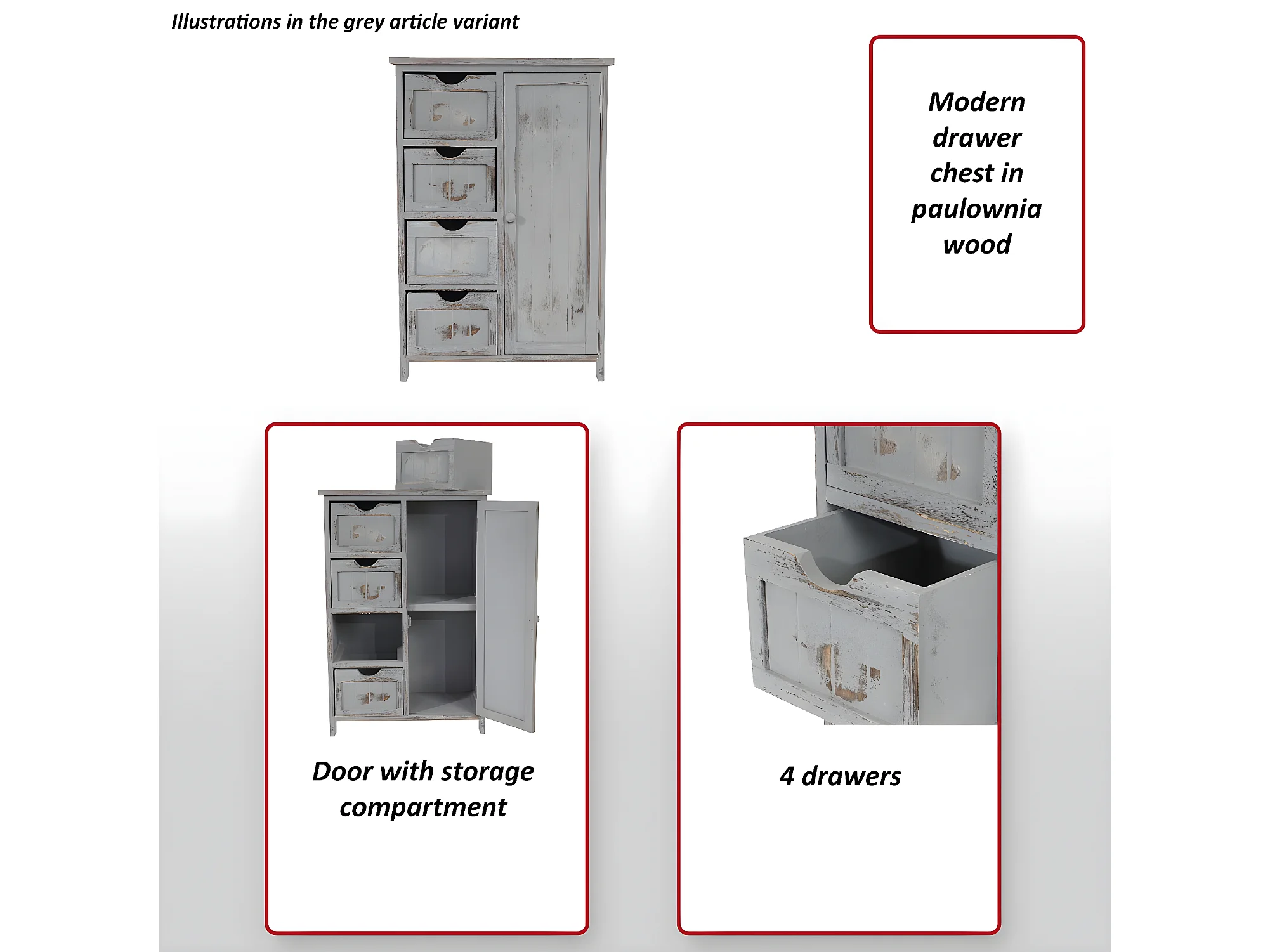 Illustrations in the grey article variant

Modern drawer chest in paulownia wood

Door with storage compartment

4 drawers