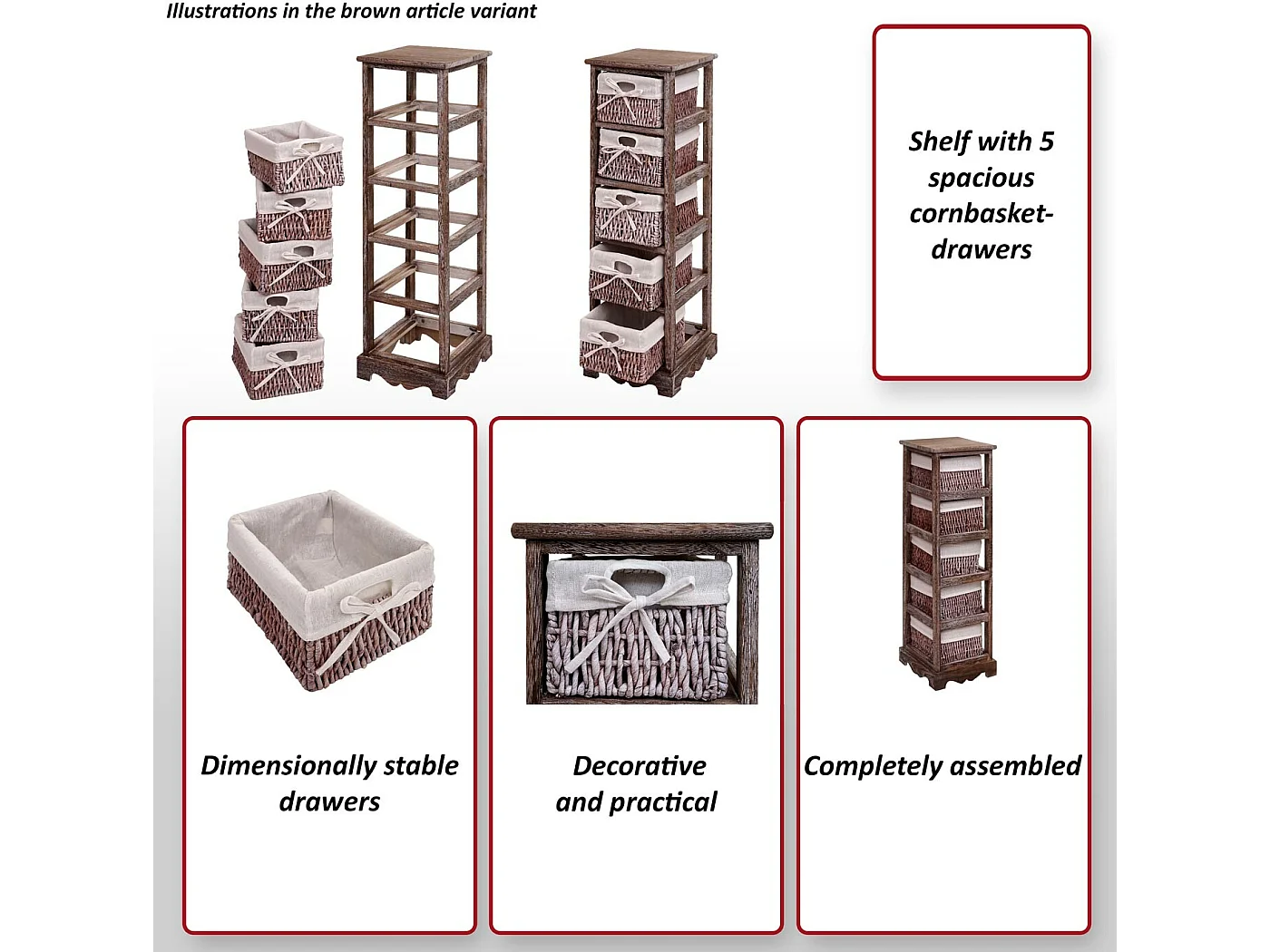 Illustrations in the brown article variant

Shelf with 5 spacious cornbasket-drawers

Dimensionally stable drawers

Decorative and practical

Completely assembled