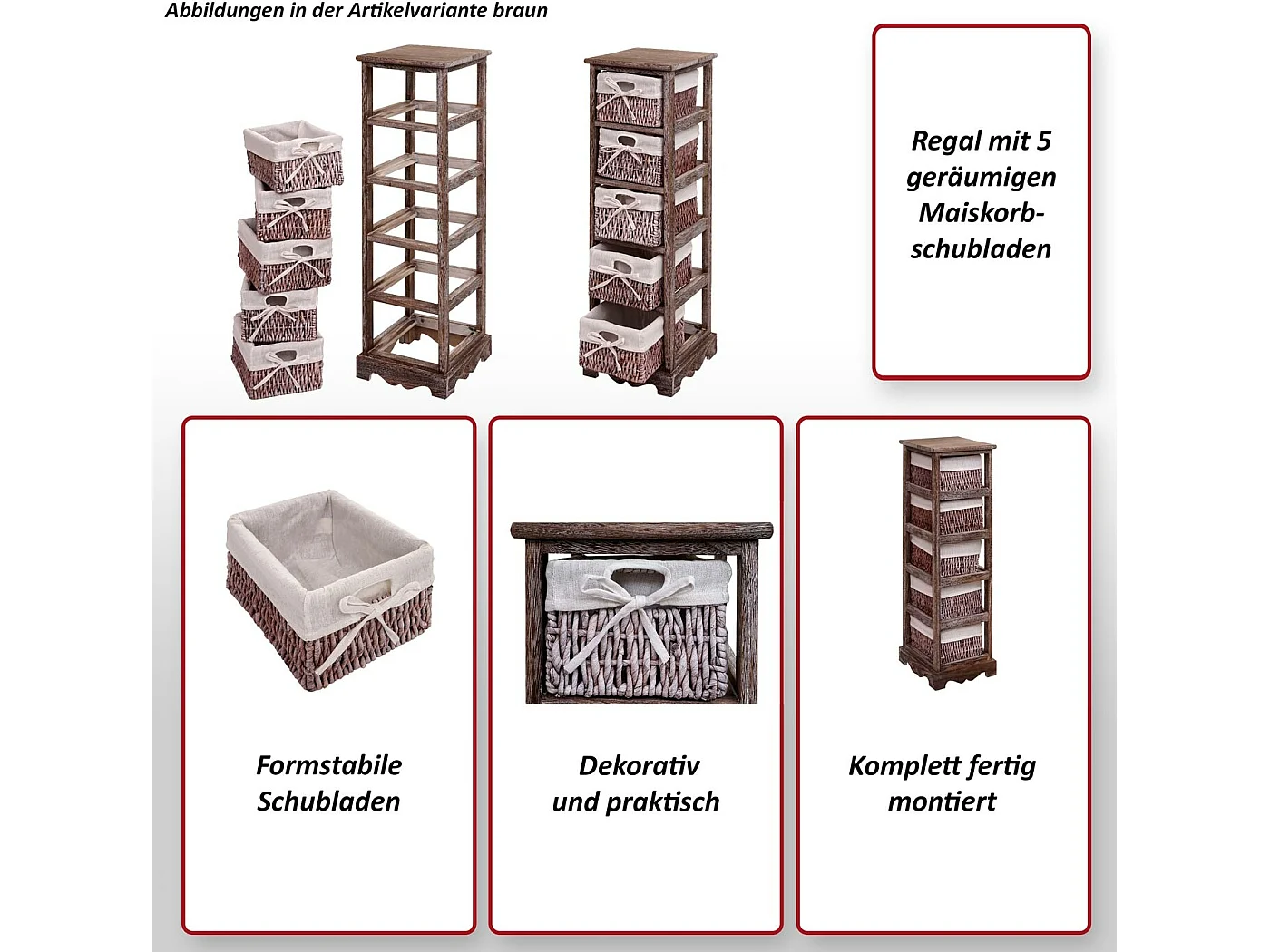 Abbildungen in der Artikelvariante braun

Regal mit 5 geräumigen Maiskorbschubladen

Formstabile Schubladen

Dekorativ und praktisch

Komplett fertig montiert