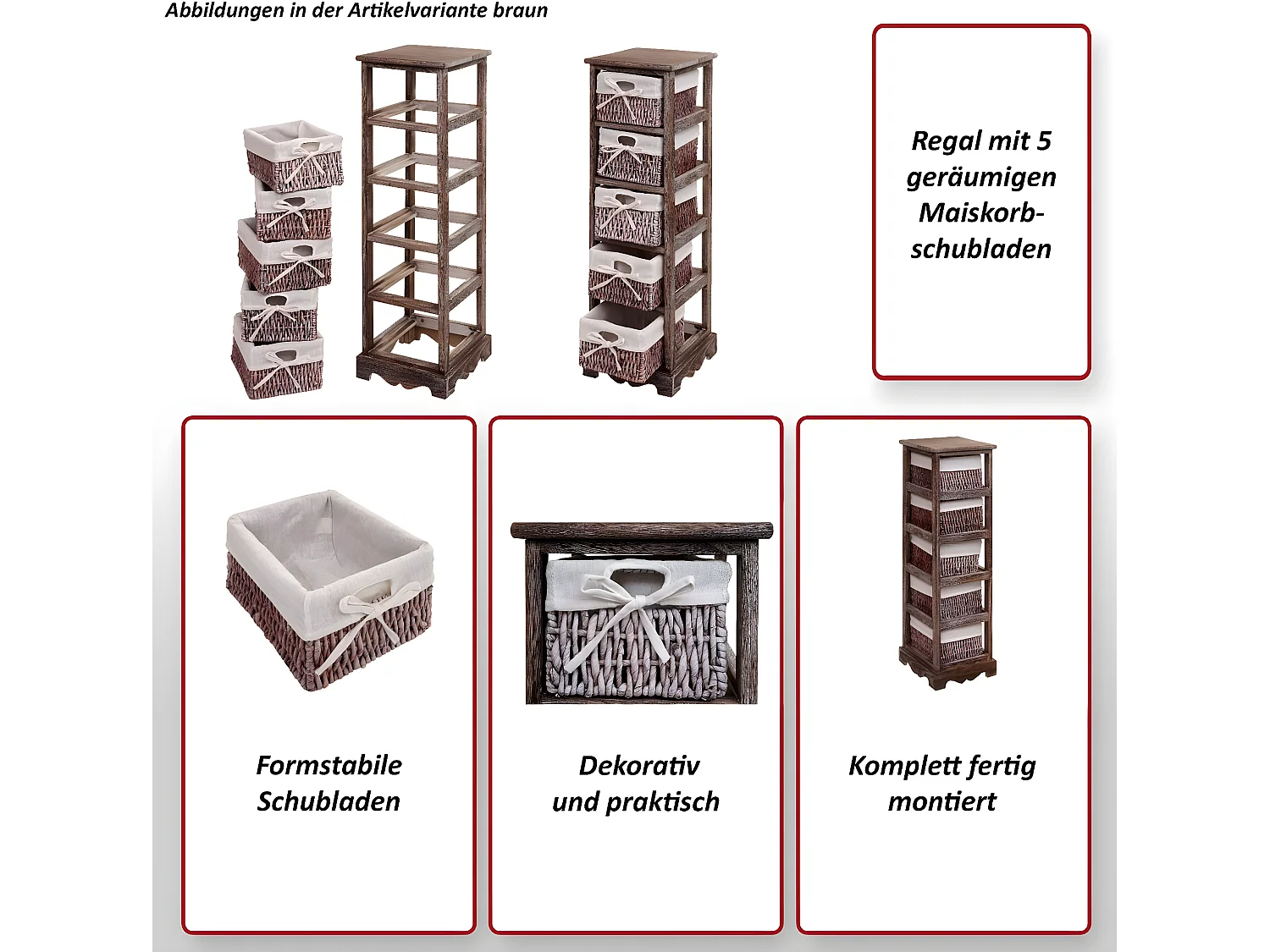 Abbildungen in der Artikelvariante braun

Regal mit 5 geräumigen Maiskorbschubladen

Formstabile Schubladen

Dekorativ und praktisch

Komplett fertig montiert