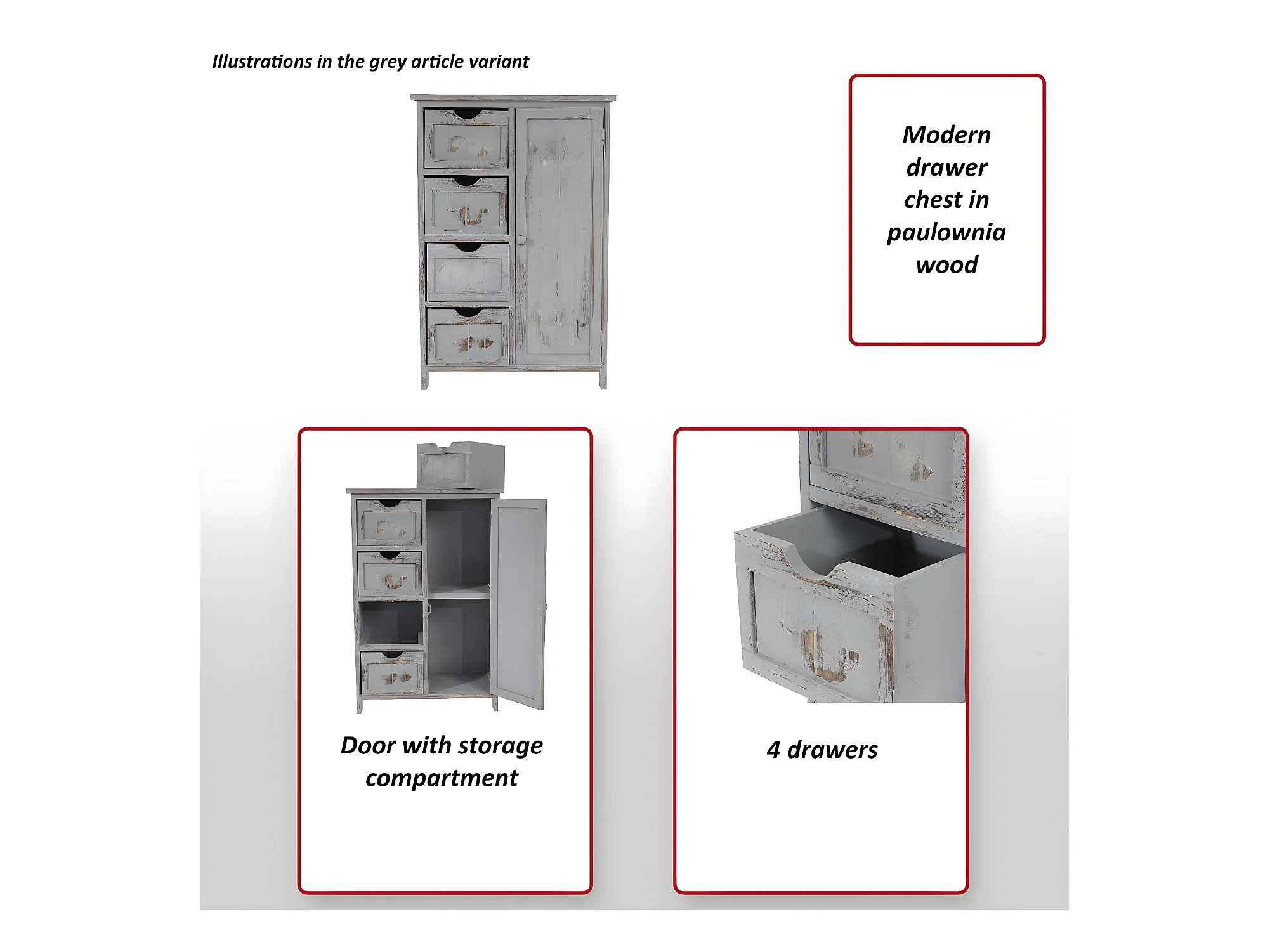 Illustrations in the grey article variant

Modern drawer chest in paulownia wood

Door with storage compartment

4 drawers