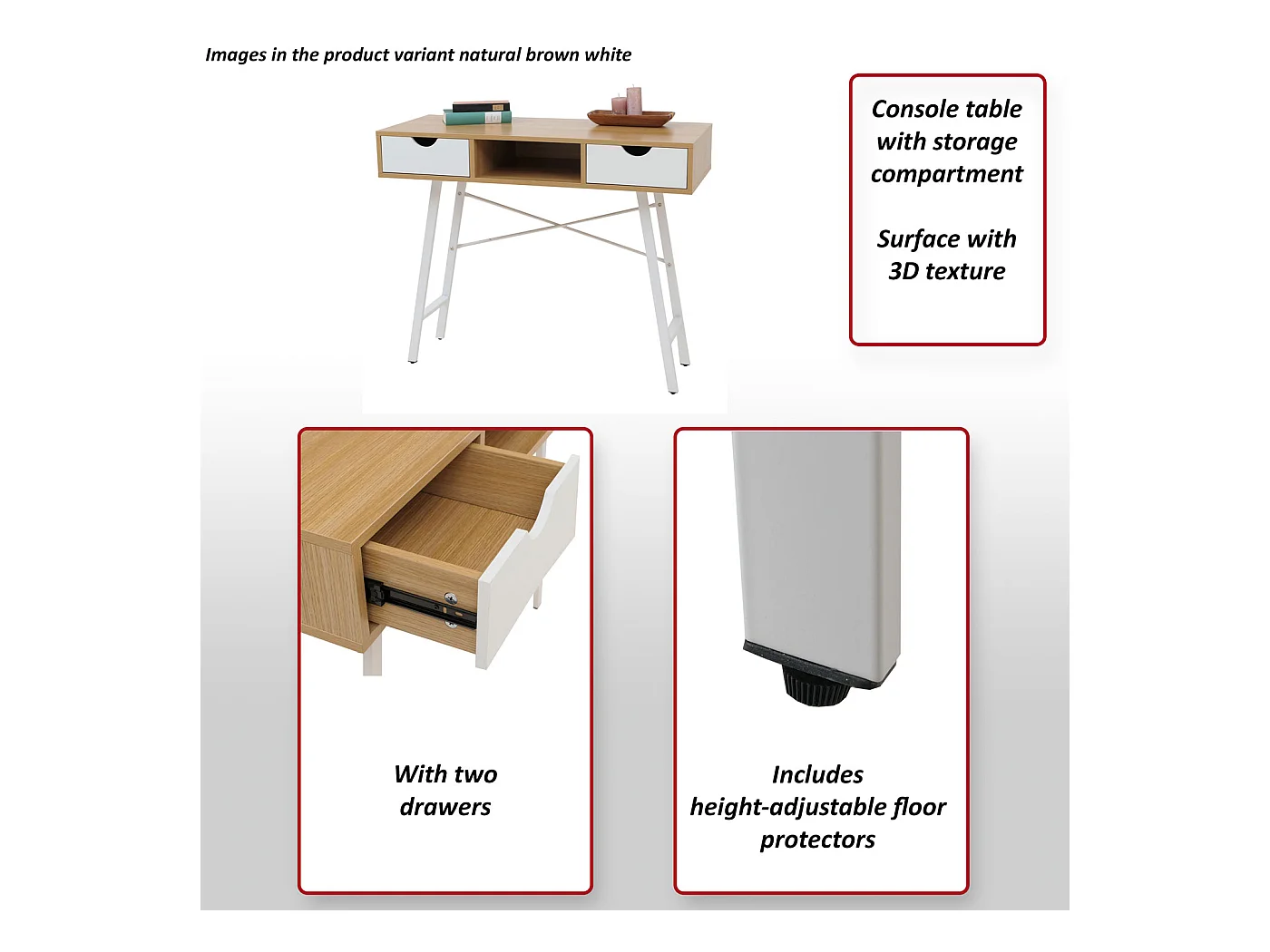 Images in the product variant natural brown white

Console table with storage compartment

Surface with 3D texture

With two drawers

Includes height-adjustable floor protectors