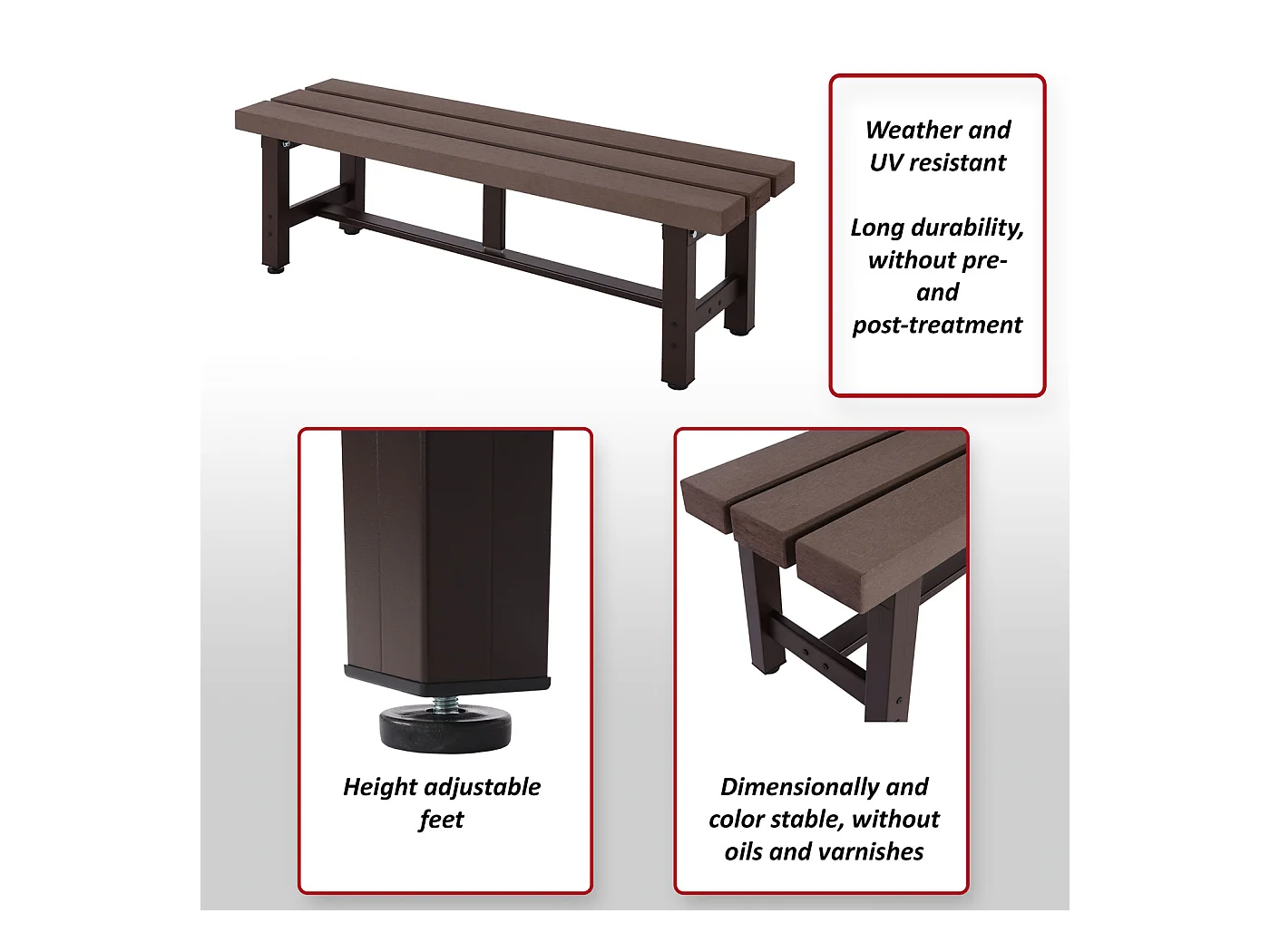 Weather and UV resistant

Long durability, without pre- and post-treatment

Height adjustable feet

Dimensionally and color stable, without oils and varnishes