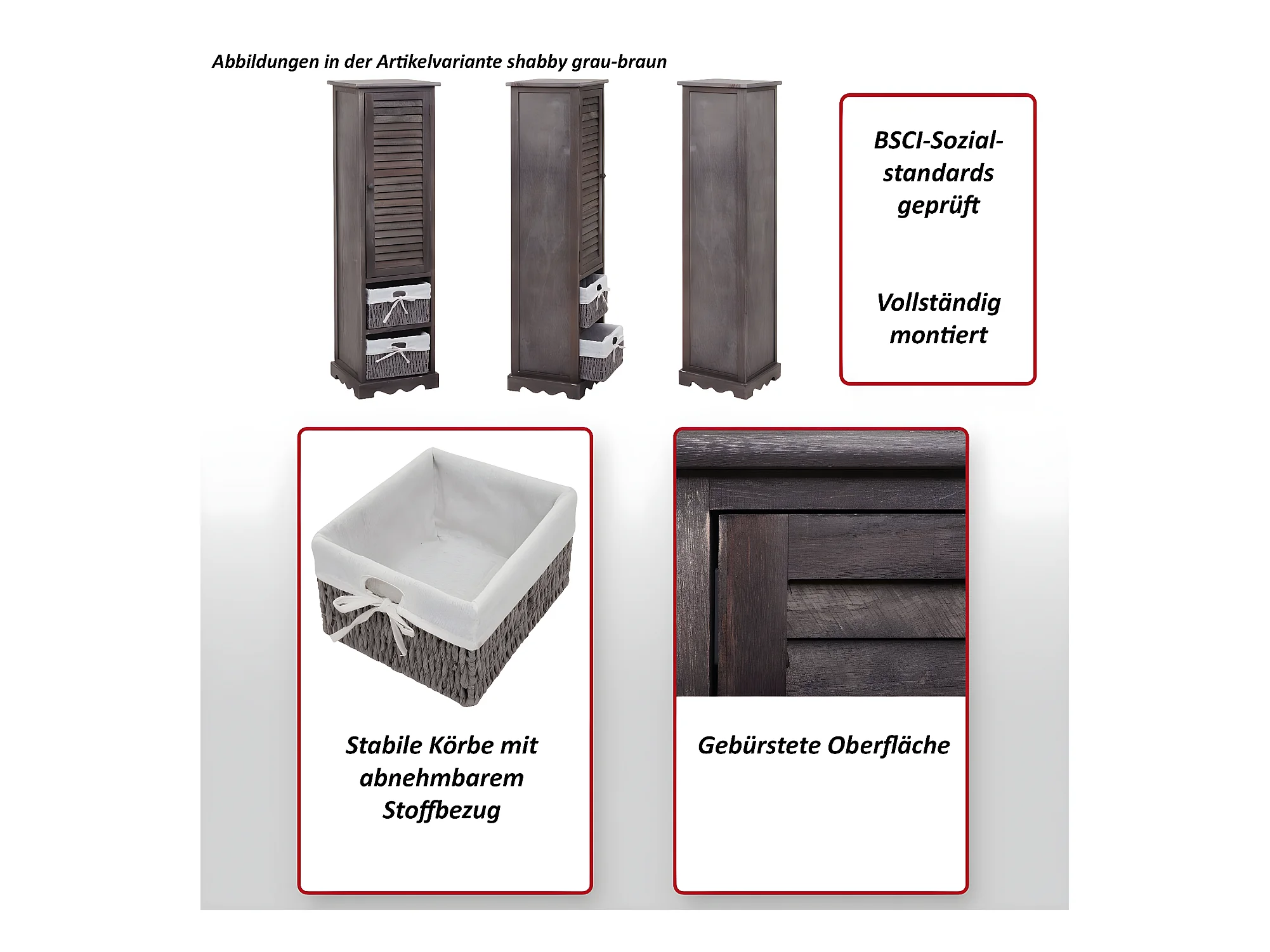 Abbildungen in der Artikelvariante shabby grau-braun

BSCI-Sozialstandards geprüft

Vollständig montiert

Stabile Körbe mit abnehmbarem Stoffbezug

Gebürstete Oberfläche