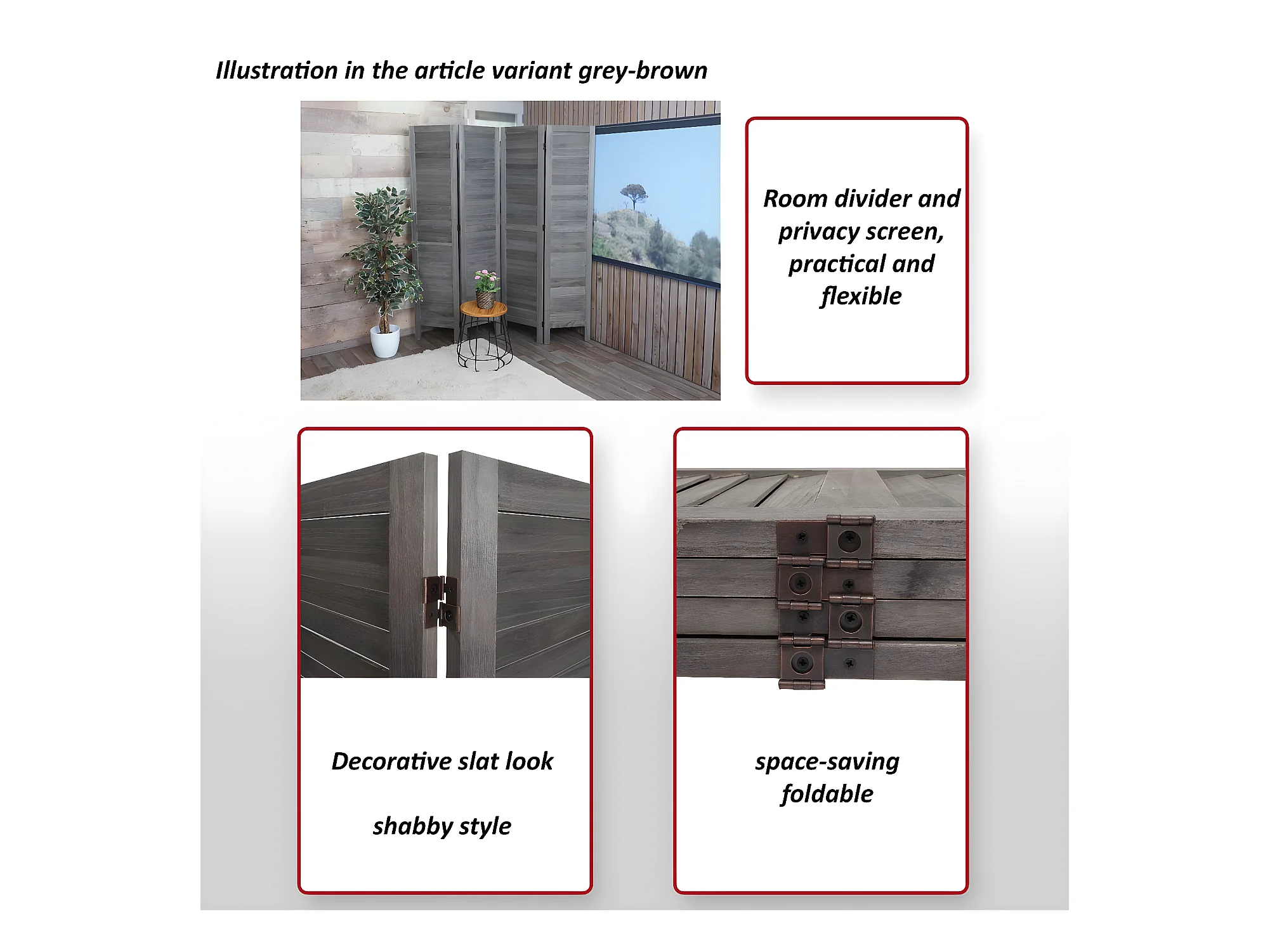 Illustration in the article variant grey-brown

Room divider and privacy screen, practical and flexible

Decorative slat look

shabby style

space-saving foldable