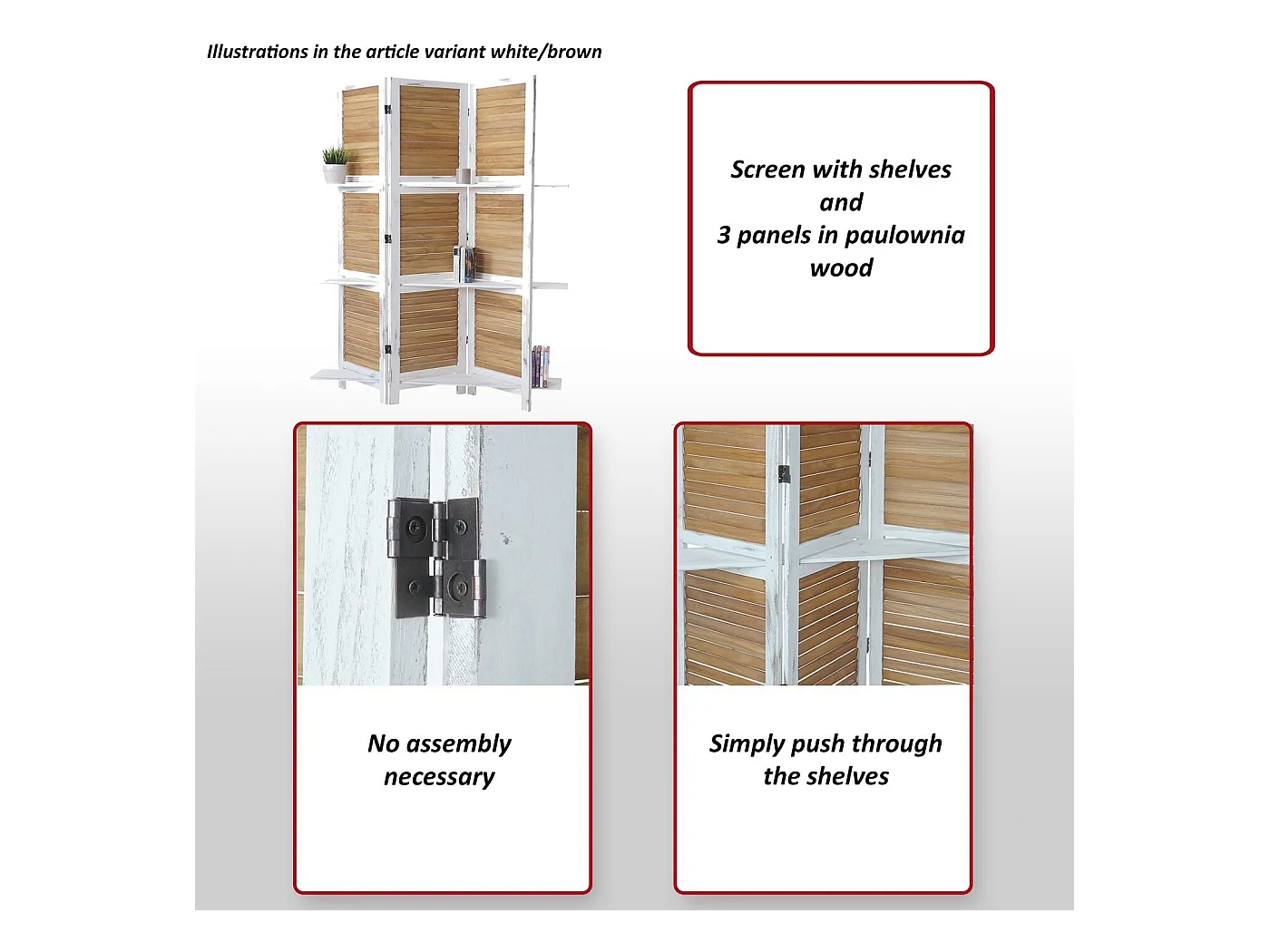 Illustrations in the article variant white/brown

Screen with shelves and 3 panels in paulownia wood

No assembly necessary

Simply push through the shelves