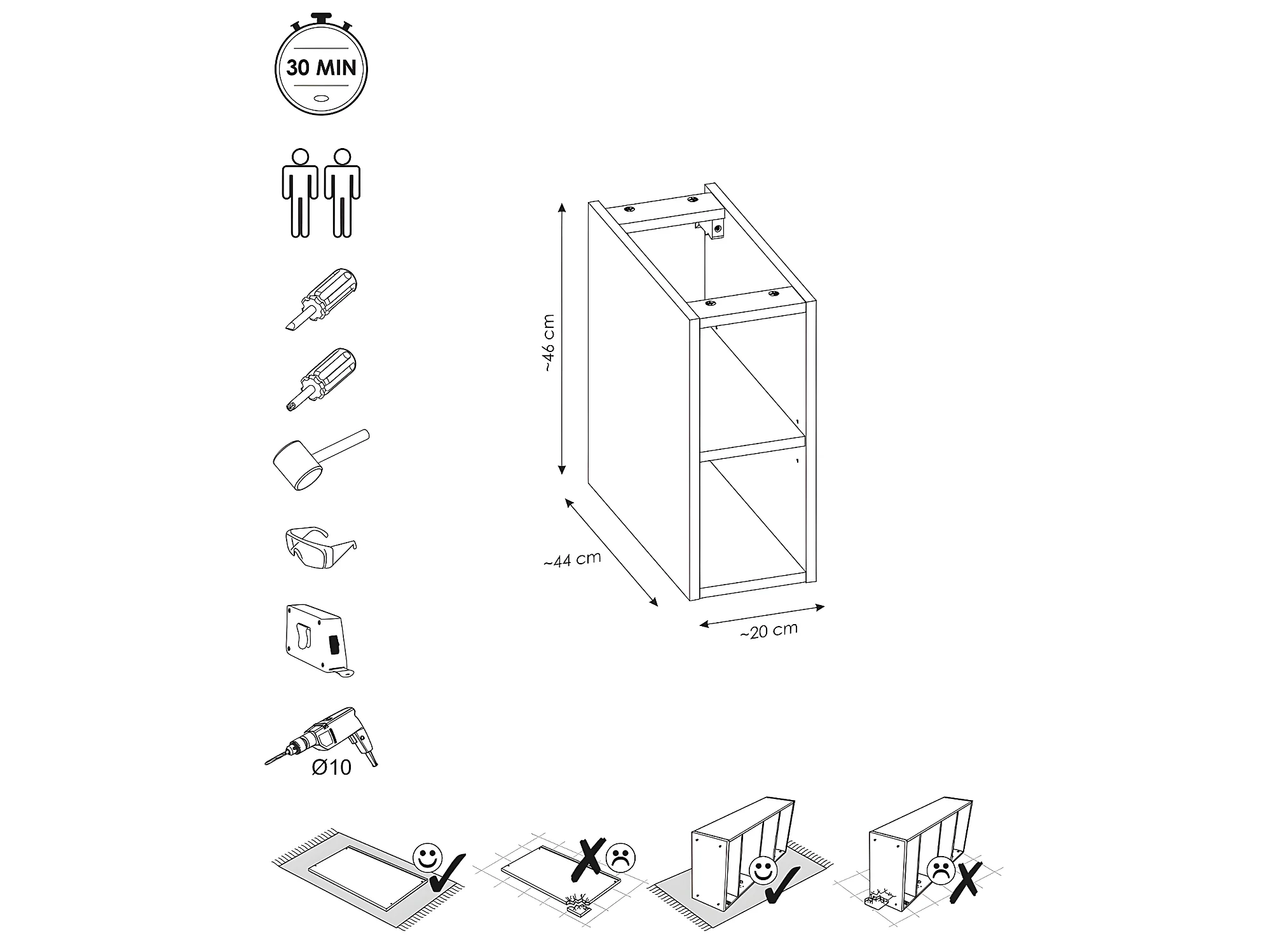 30 MIN

Ø10

~46 cm

~44 cm

~20 cm