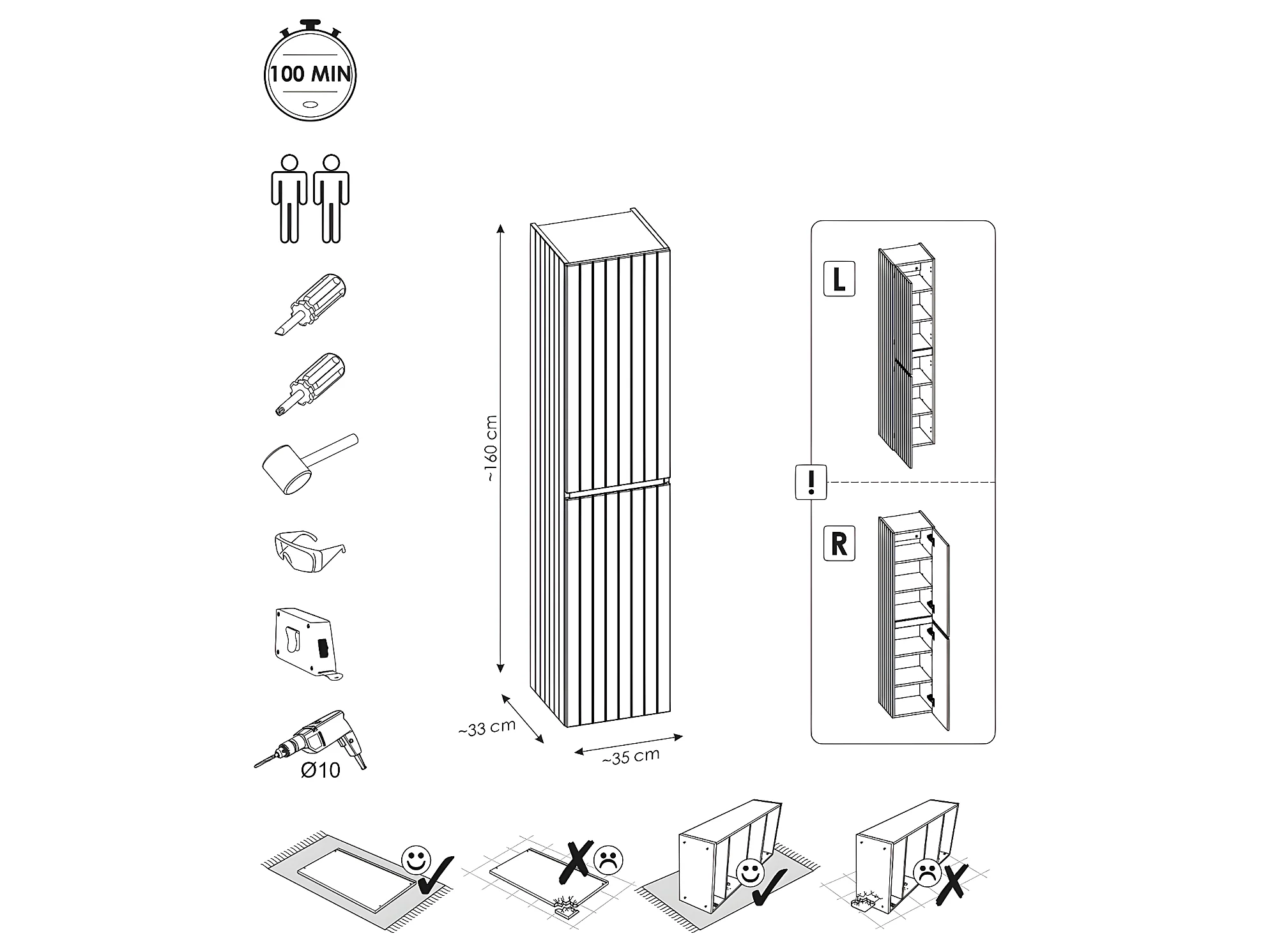 100 MIN

Ø10

~160 cm

~33 cm

~35 cm

L

!

R