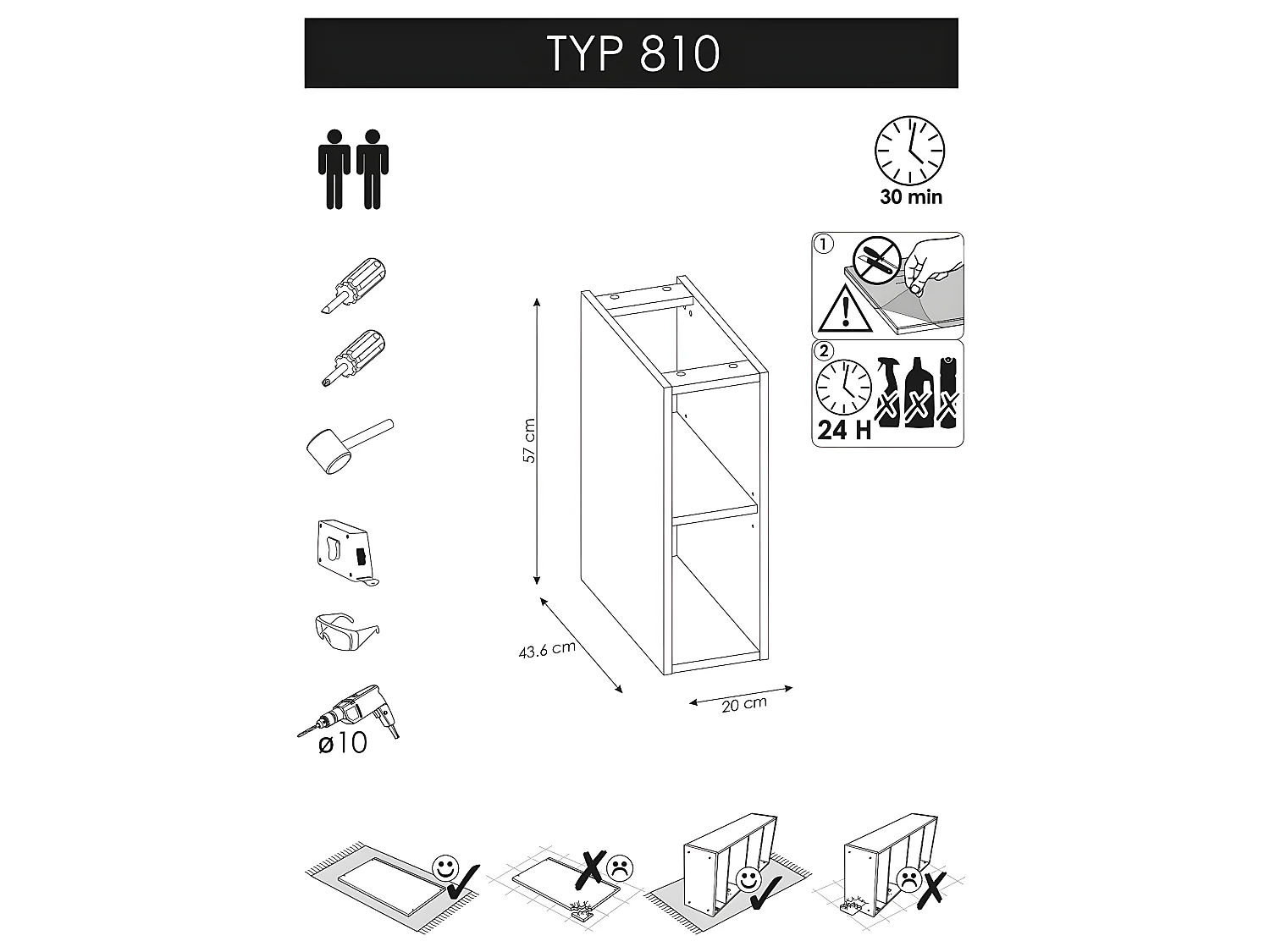 TYP 810

30 min

1

2

24 H

57 cm

43.6 cm

20 cm

ø10