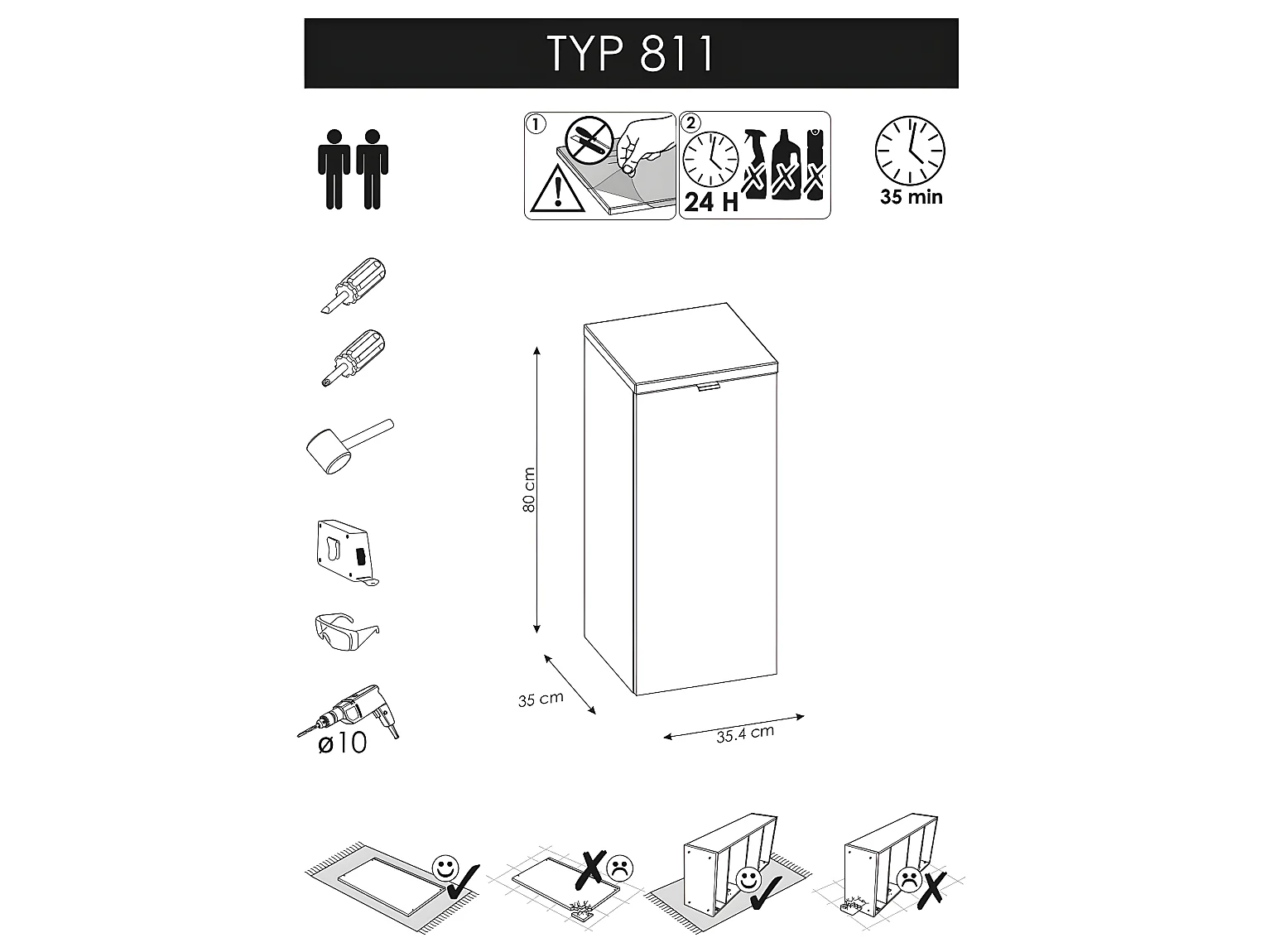 TYP 811

1

2

24 H

35 min

80 cm

35 cm

35.4 cm

ø10