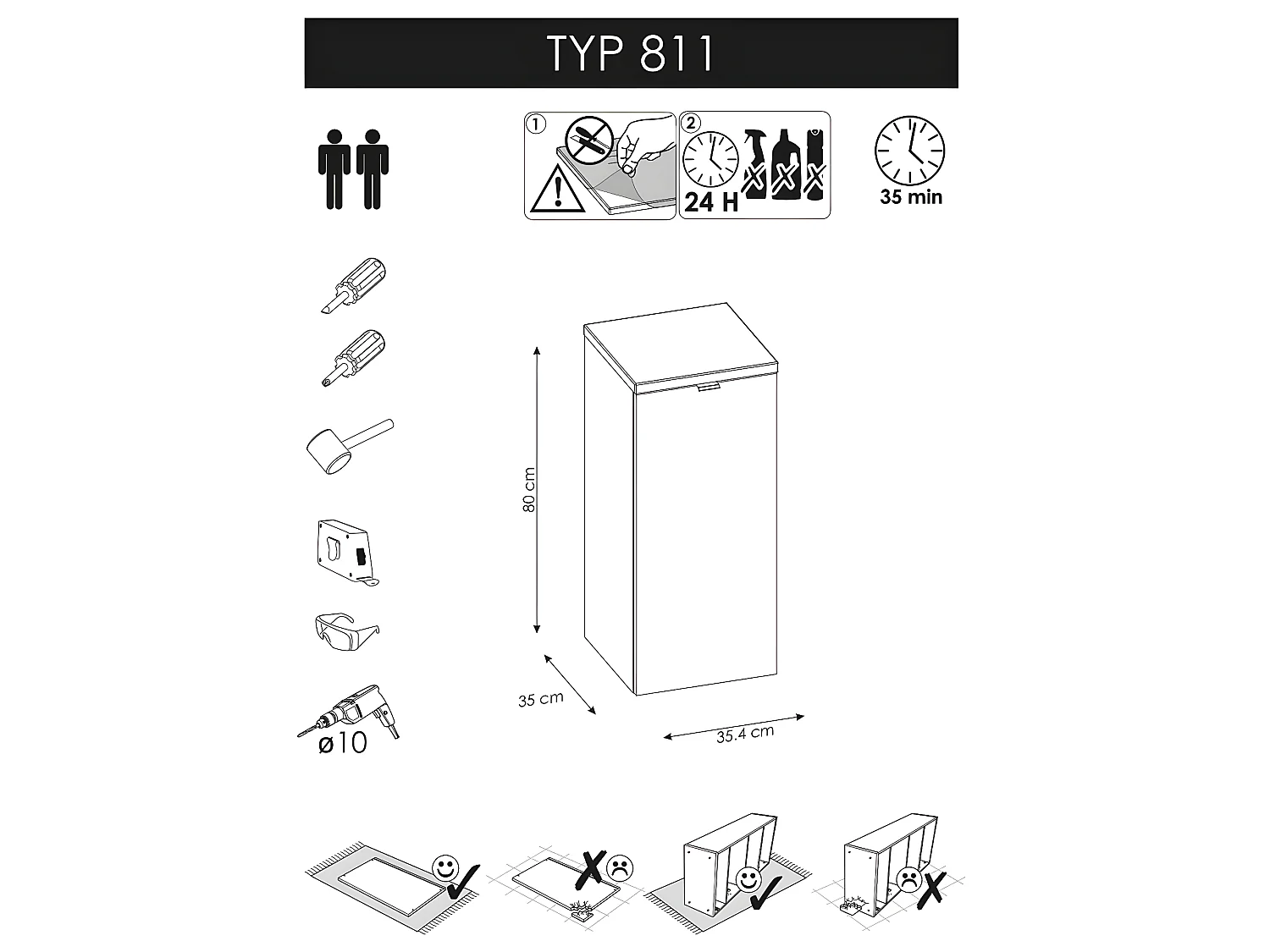 TYP 811

1

2

24 H

35 min

80 cm

35 cm

35.4 cm

ø10