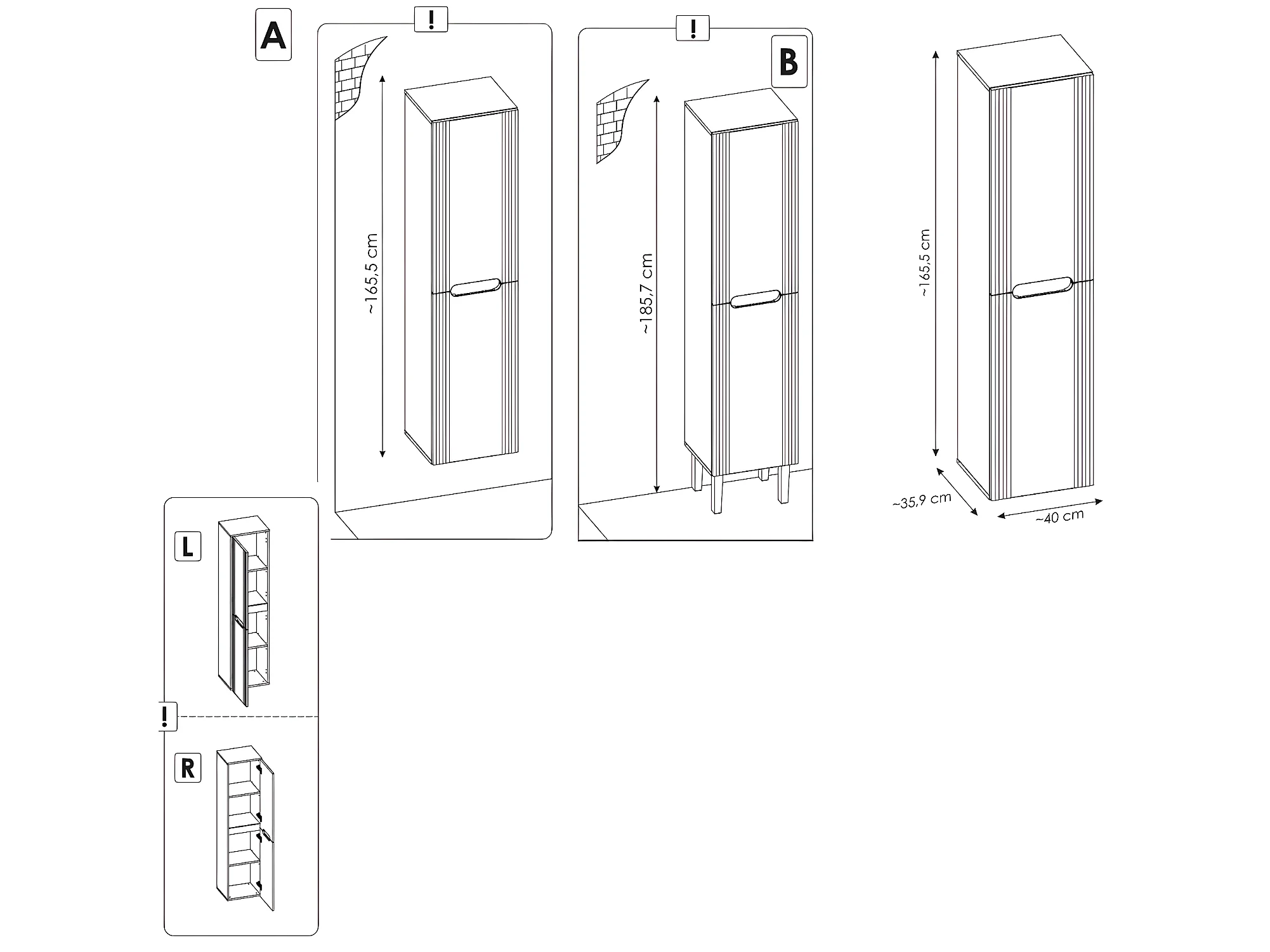 A

!

~165,5 cm

!

B

~185,7 cm

~165,5 cm

~35,9 cm

~40 cm

L

!

R