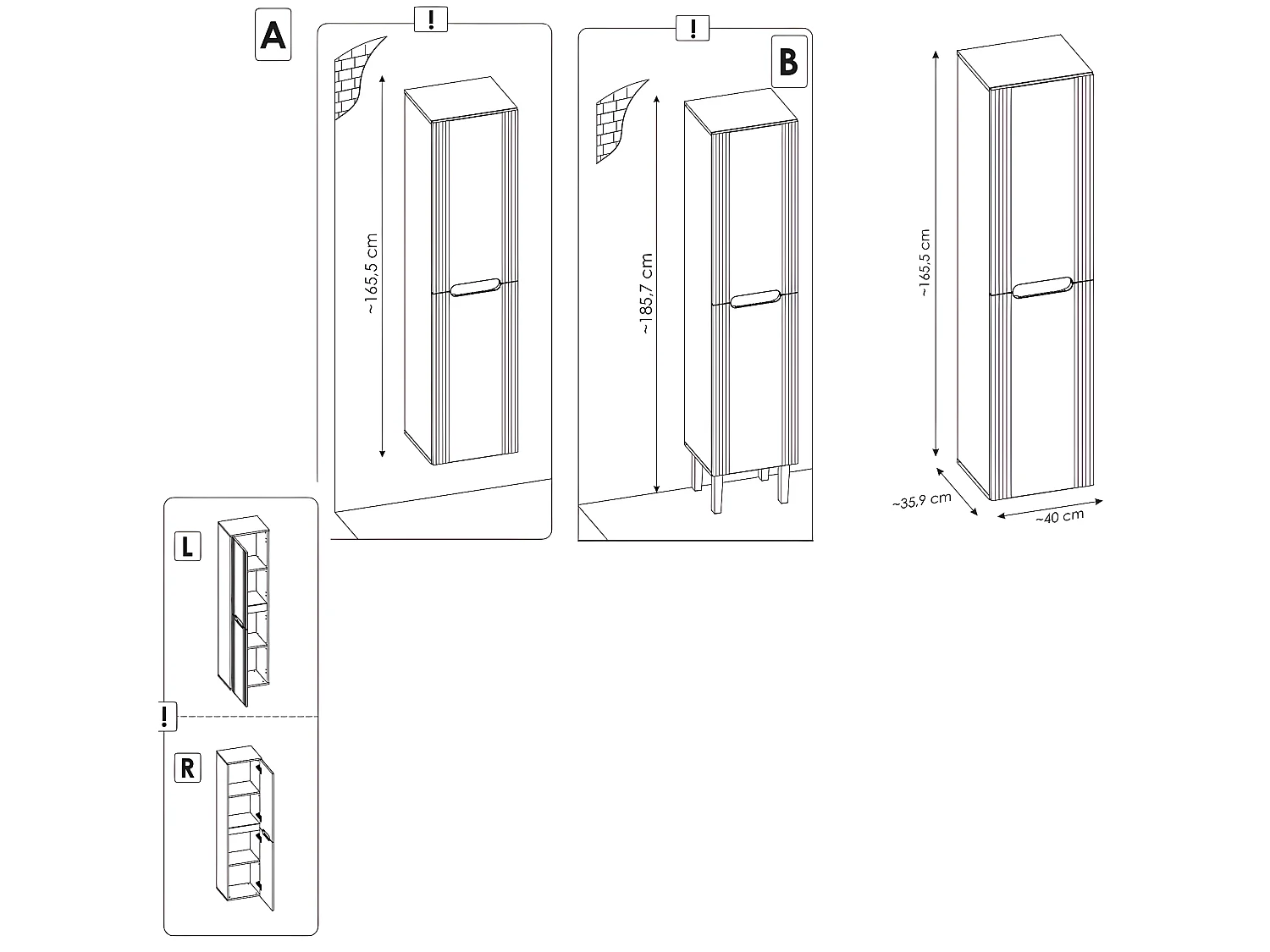 A

!

~165,5 cm

!

B

~185,7 cm

~165,5 cm

~35,9 cm

~40 cm

L

!

R