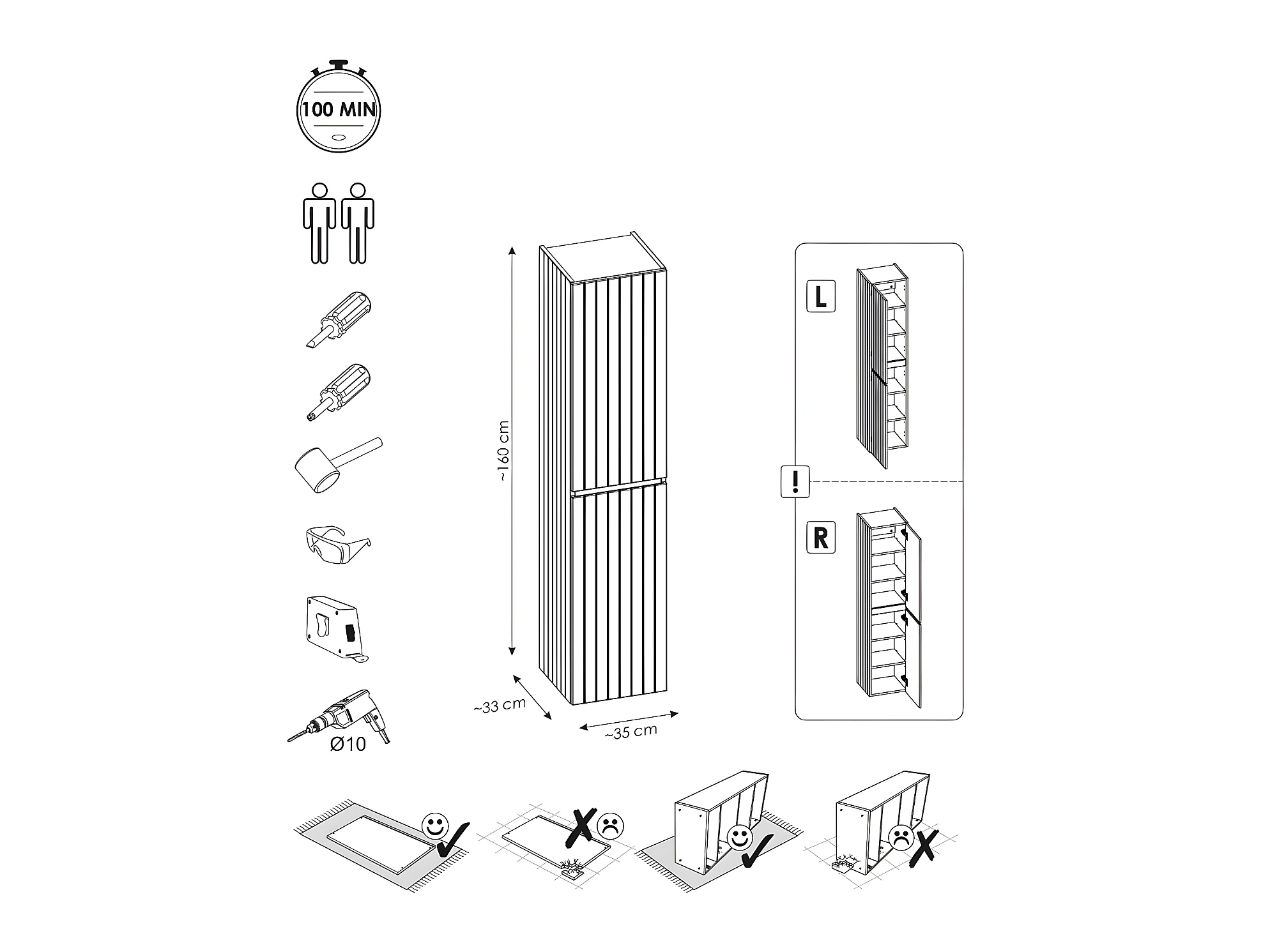 100 MIN

Ø10

~160 cm

~33 cm

~35 cm

L

!

R