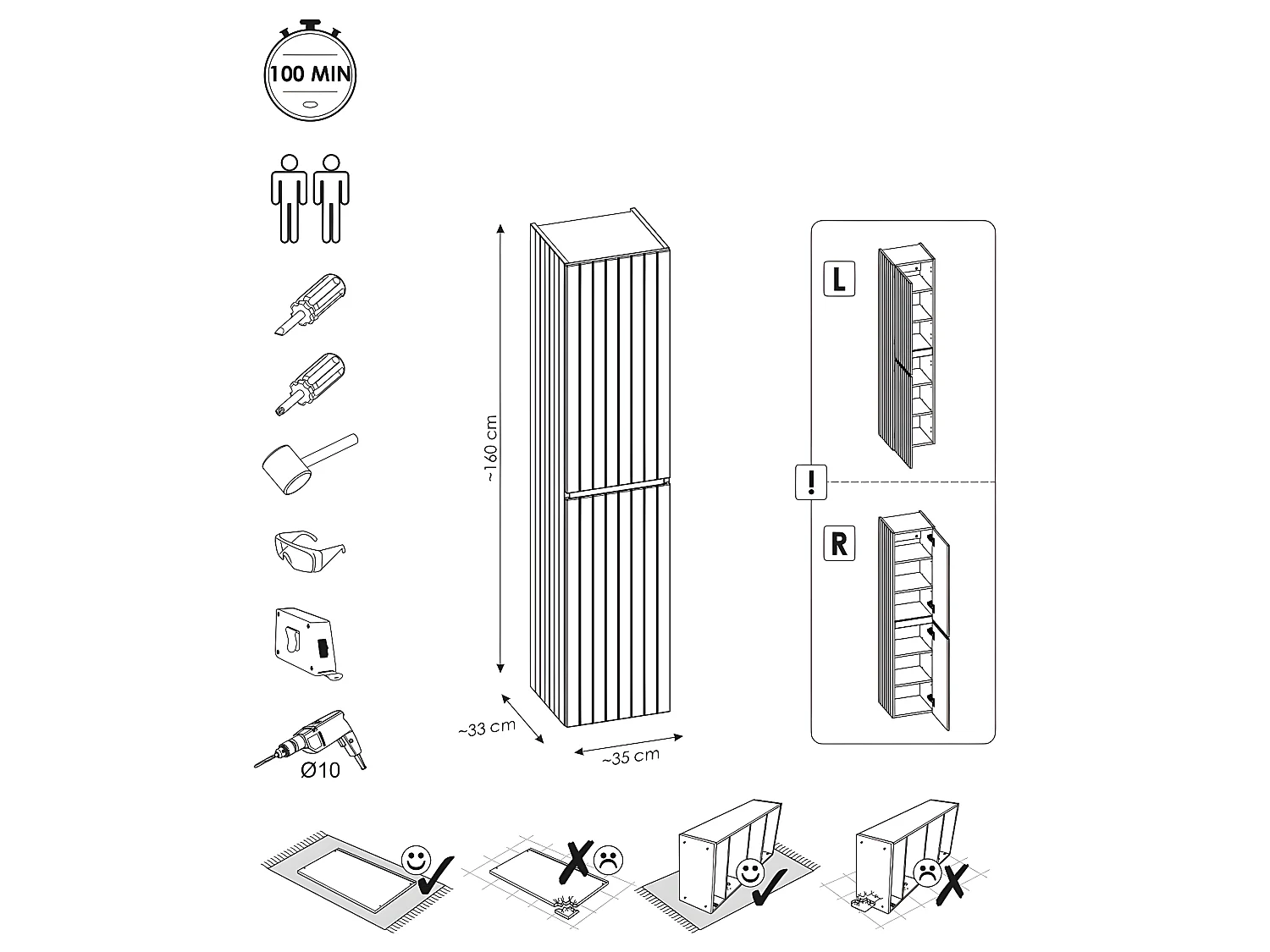 100 MIN

Ø10

~160 cm

~33 cm

~35 cm

L

!

R