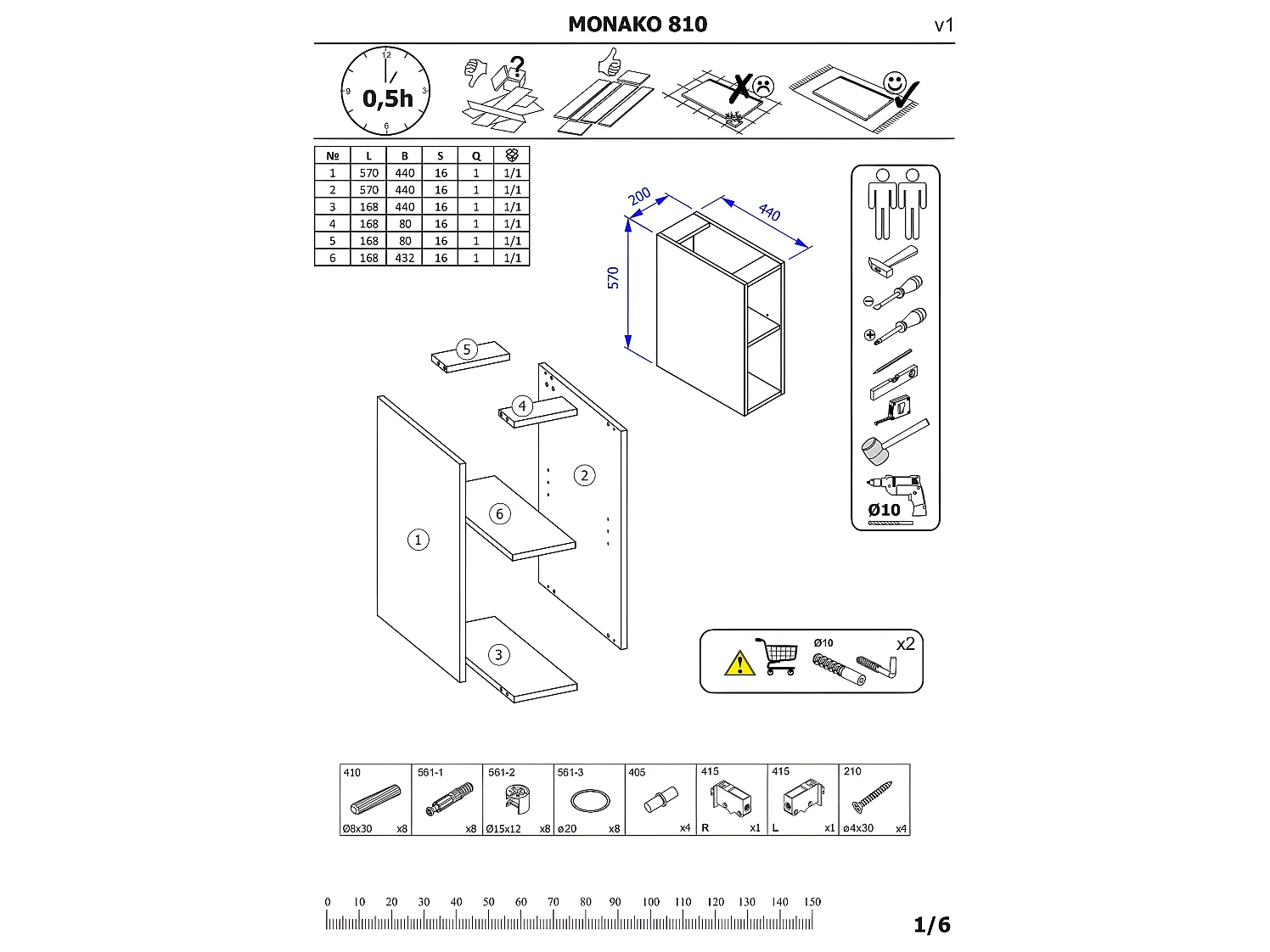 MONAKO 810

v1

12
9
3
6
0,5h

| № | L | B | S | Q | |
|---|---|---|---|---|---|
| 1 | 570 | 440 | 16 | 1 | 1/1 |
| 2 | 570 | 440 | 16 | 1 | 1/1 |
| 3 | 168 | 440 | 16 | 1 | 1/1 |
| 4 | 168 | 80 | 16 | 1 | 1/1 |
| 5 | 168 | 80 | 16 | 1 | 1/1 |
| 6 | 168 | 432 | 16 | 1 | 1/1 |

200
440
570

5
4
2
6
1
3

Ø10

Ø10
x2

| 410 | 561-1 | 561-2 | 561-3 | 405 | 415 | 415 | 210 |
|---|---|---|---|---|---|---|---|
| Ø8x30 x8 | x8 | Ø15x12 x8 | ø20 x8 | x4 | R x1 | L x1 | ø4x30 x4 |

0 10 20 30 40 50 60 70 80 90 100 110 120 130 140 150

1/6