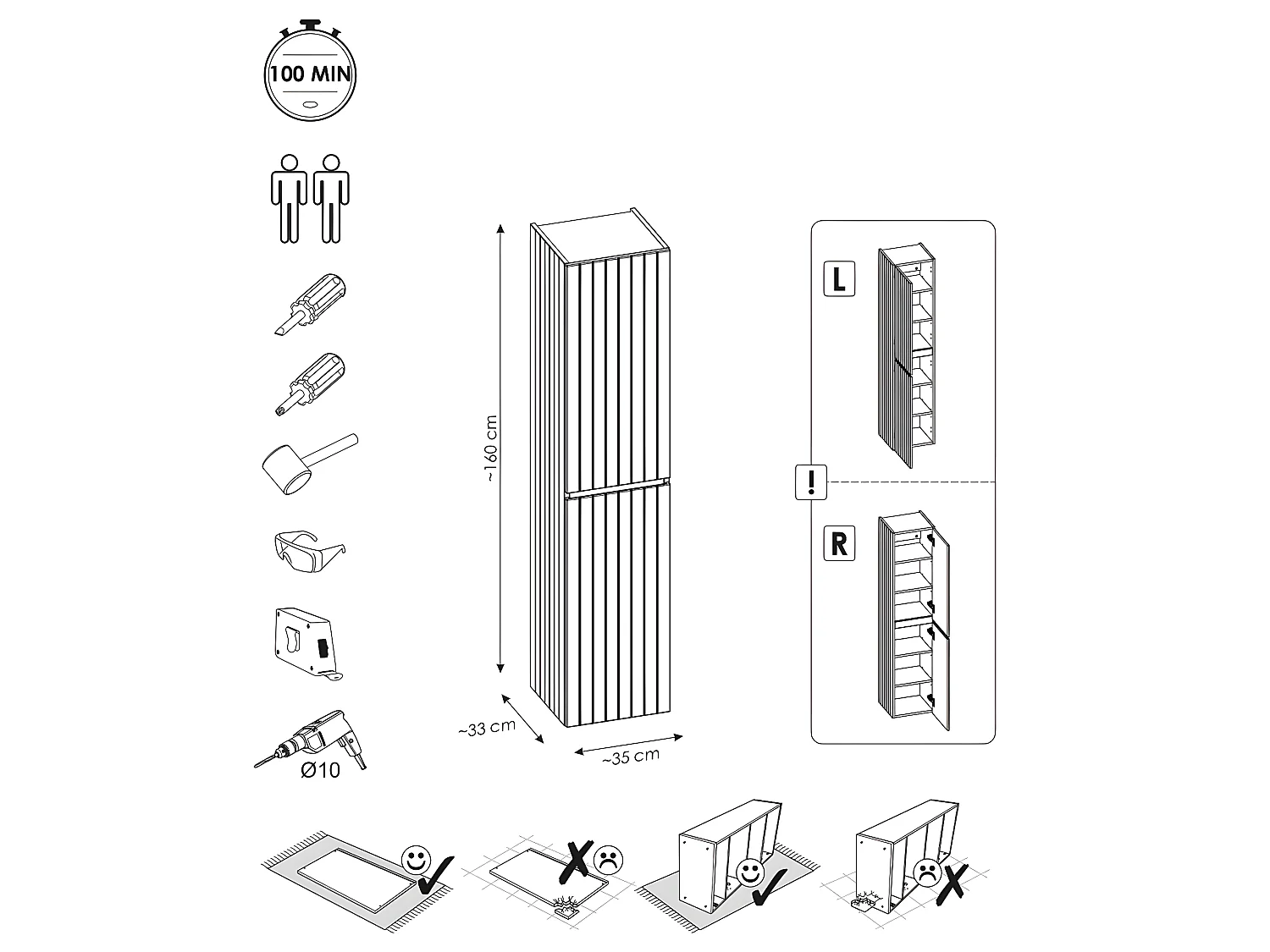 100 MIN

Ø10

~160 cm

~33 cm

~35 cm

L

!

R