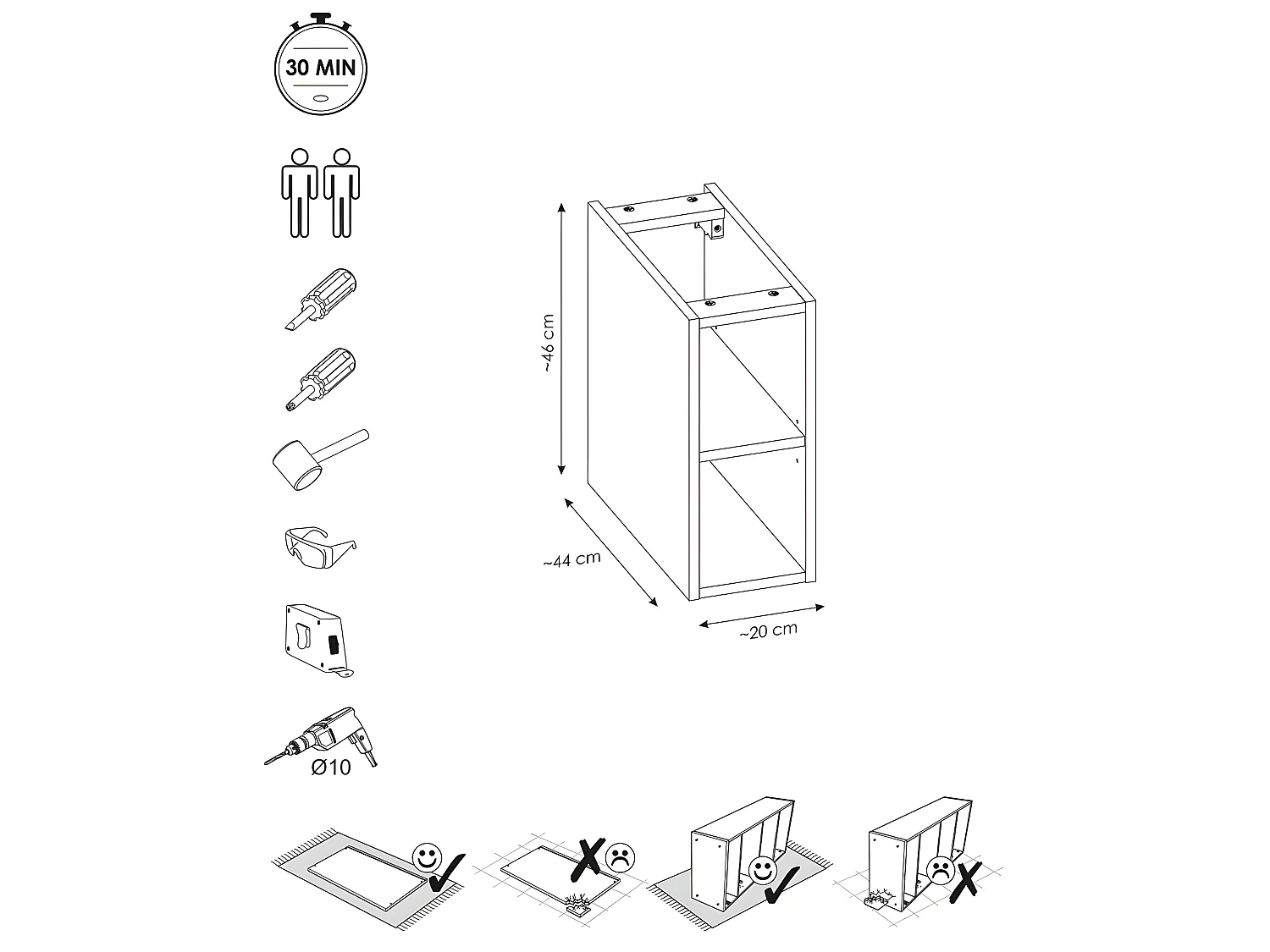 30 MIN

Ø10

~46 cm

~44 cm

~20 cm