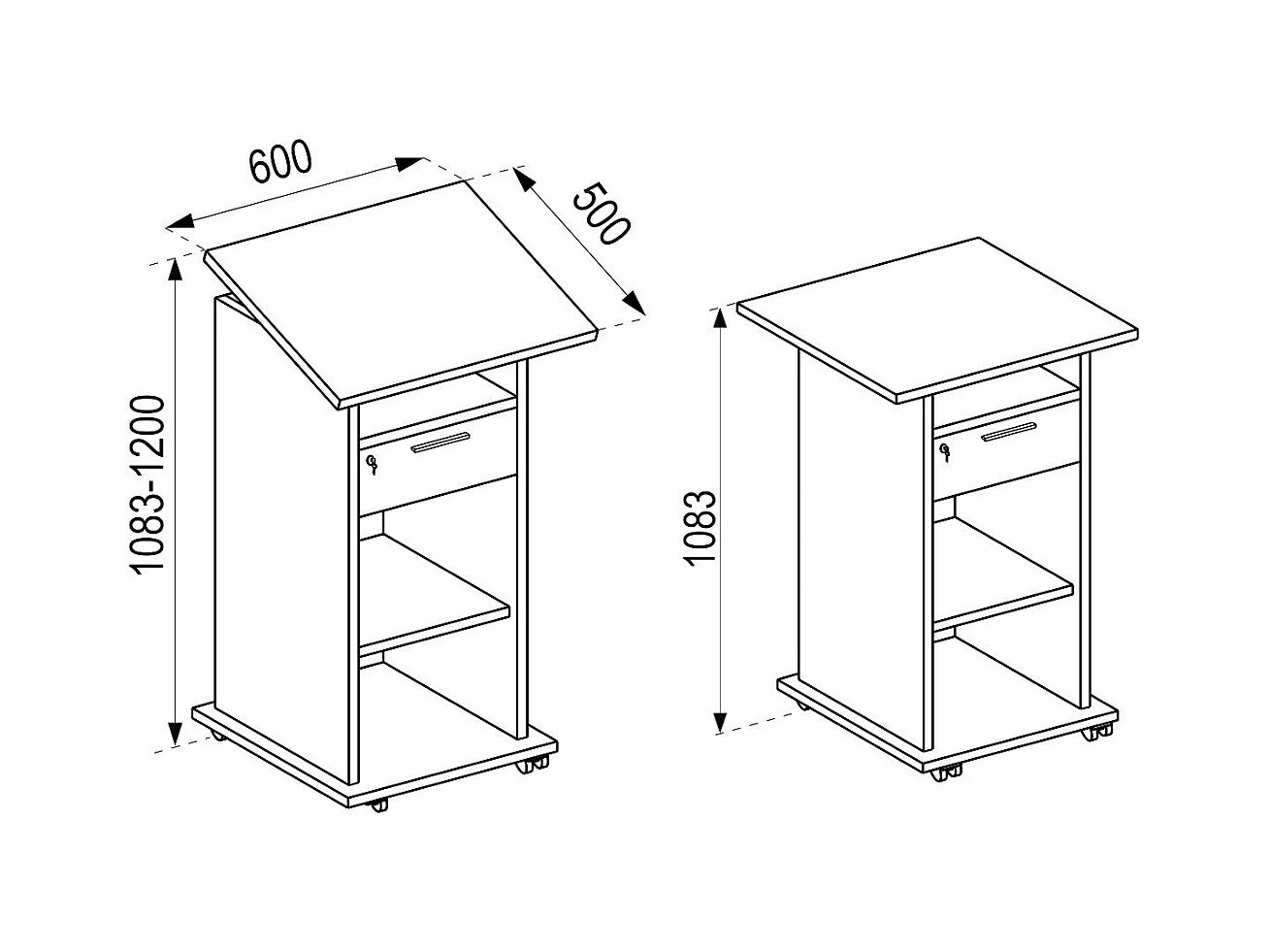 600

500

1083-1200

1083