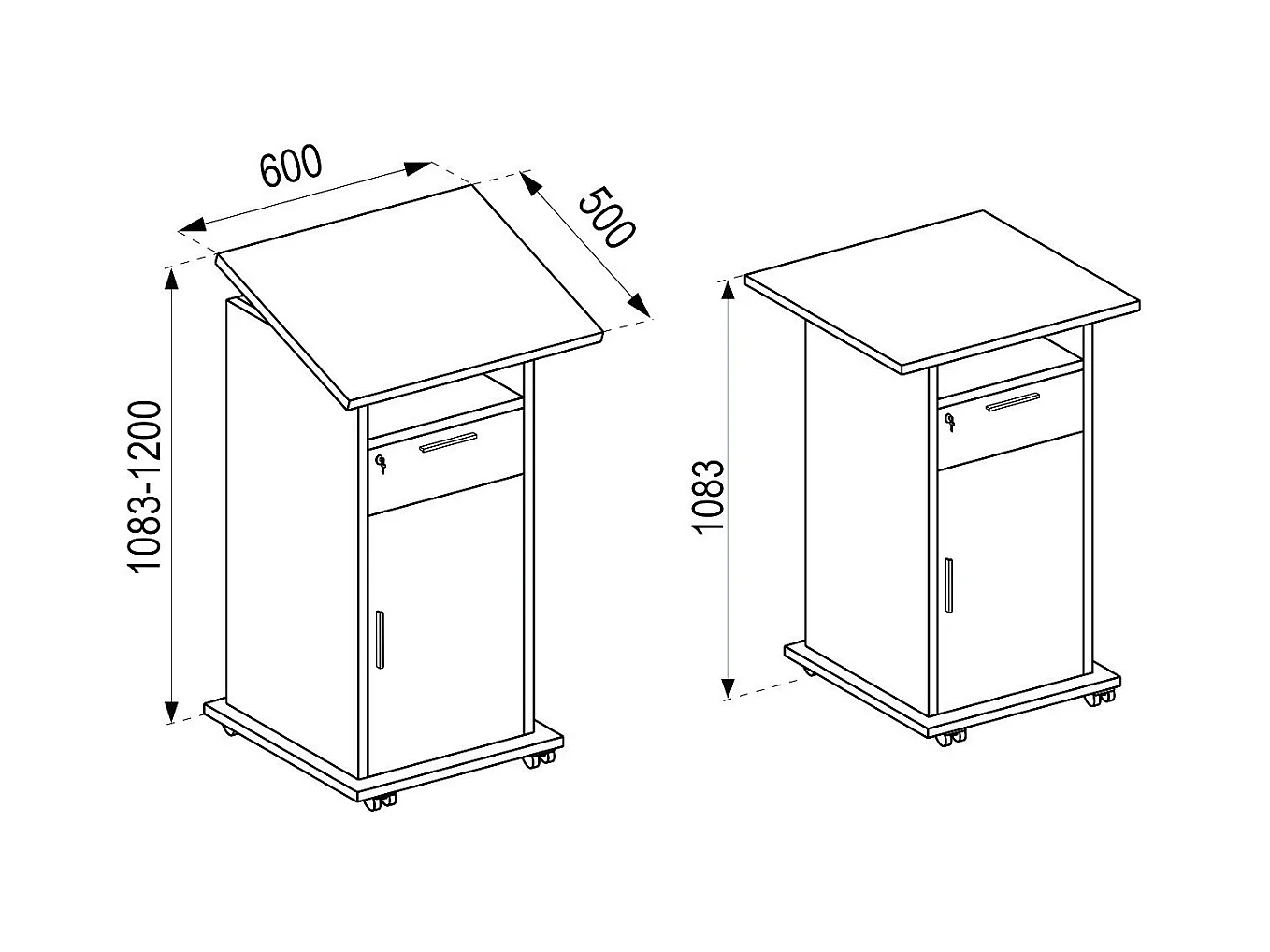 600

500

1083-1200

1083