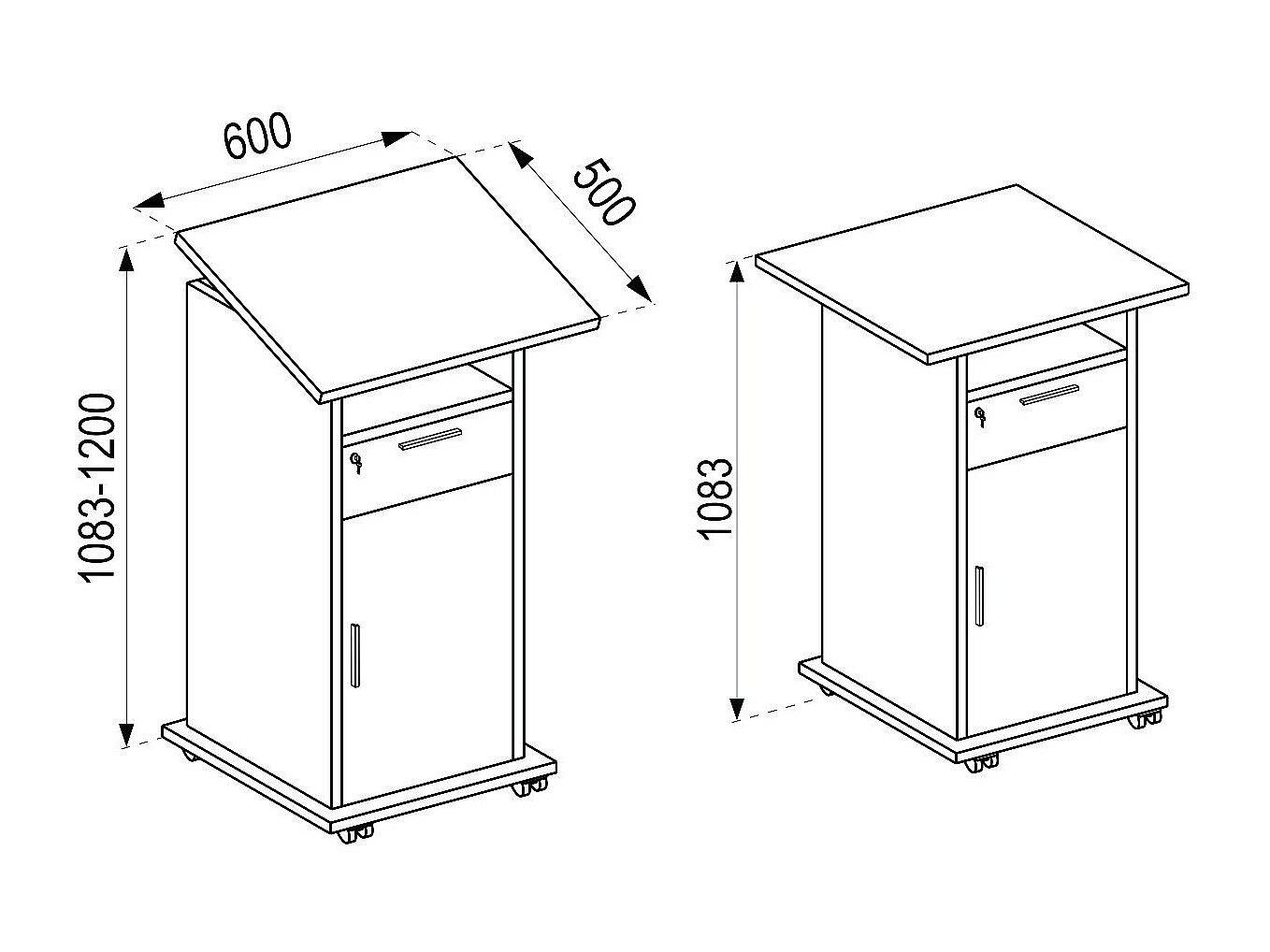 600

500

1083-1200

1083