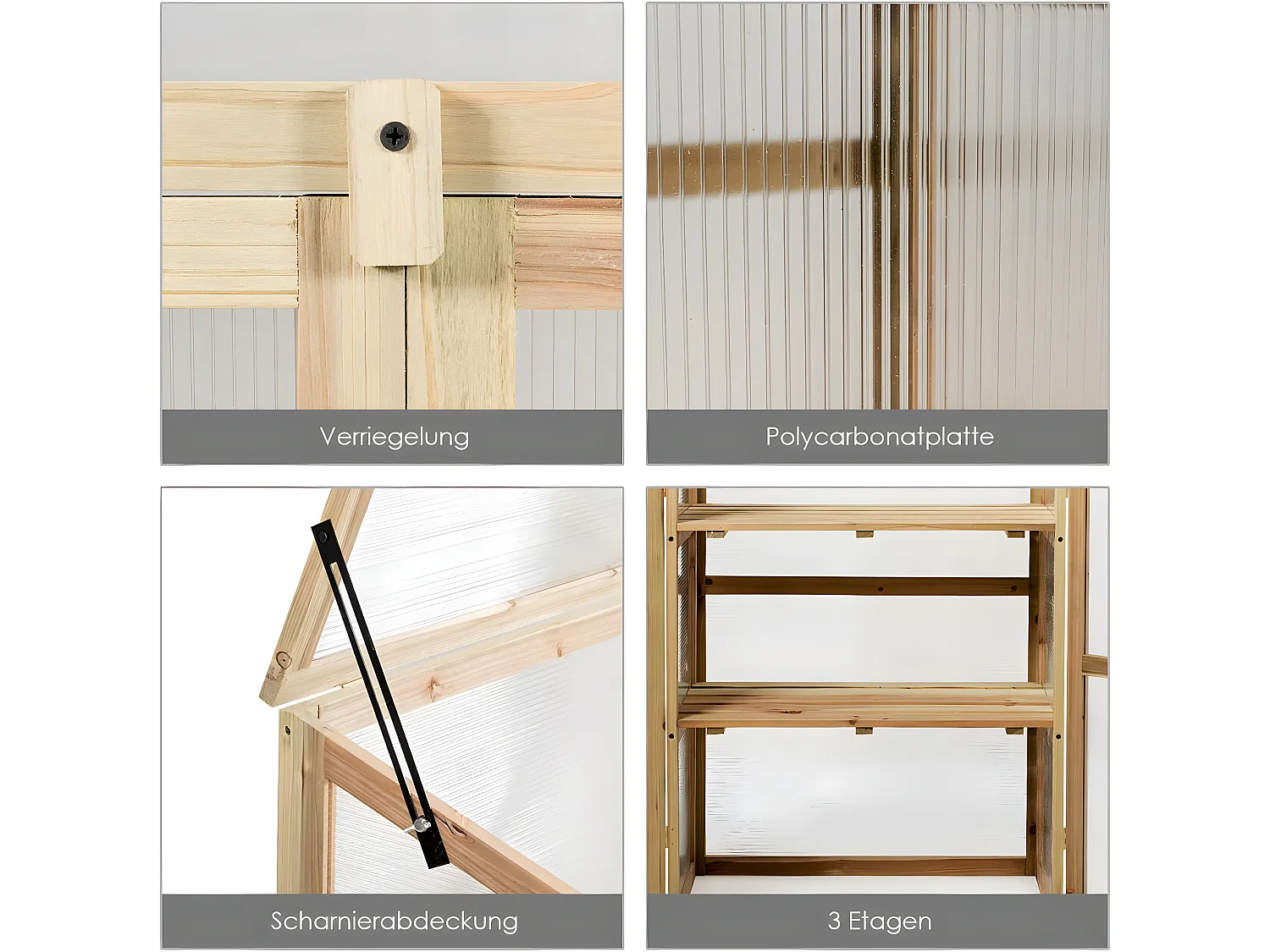 Verriegelung

Polycarbonatplatte

Scharnierabdeckung

3 Etagen