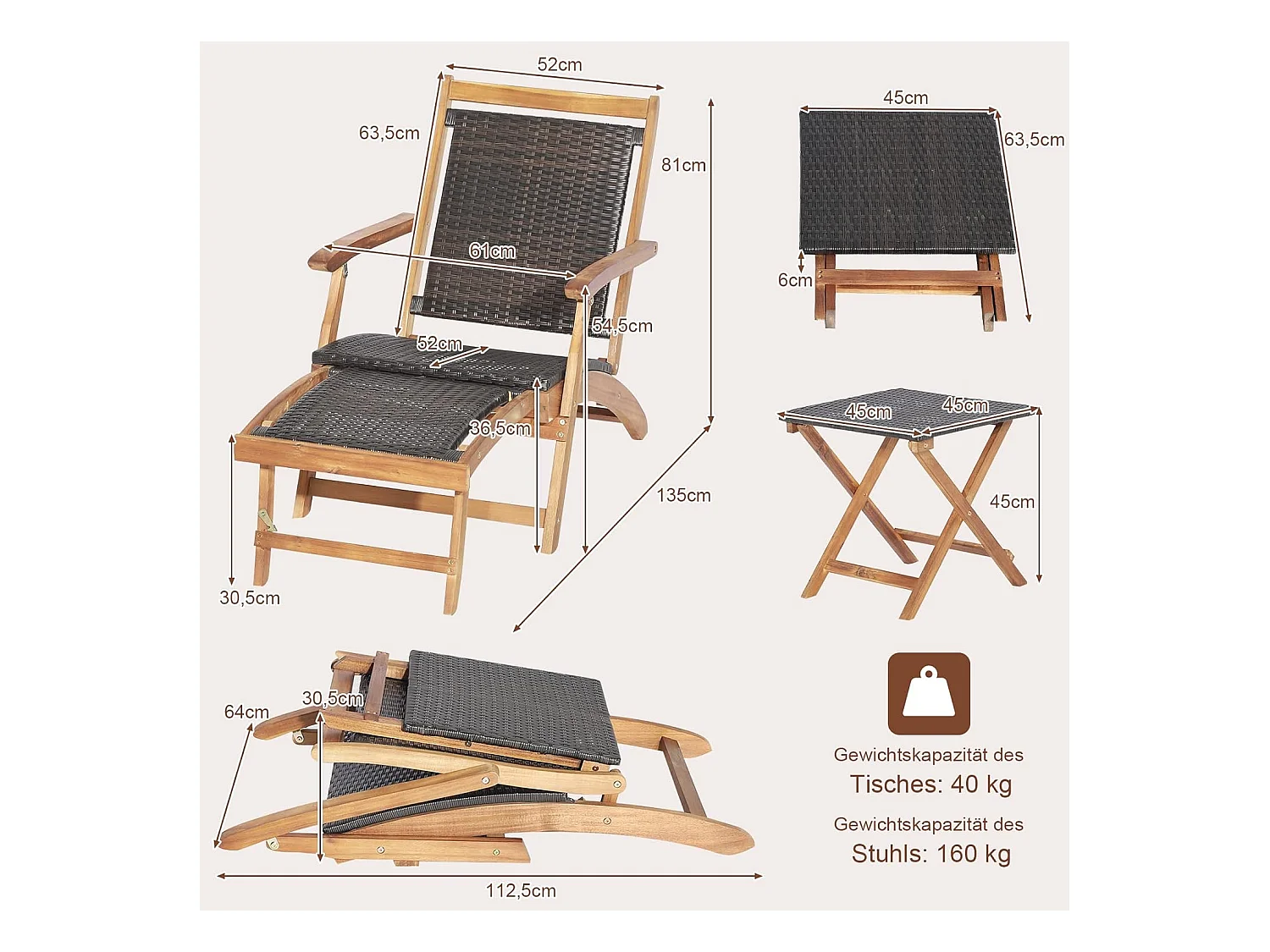 52cm
63,5cm
81cm
61cm
54,5cm
52cm
36,5cm
135cm
30,5cm

45cm
63,5cm
6cm

45cm
45cm
45cm

64cm
30,5cm
112,5cm

Gewichtskapazität des
Tisches: 40 kg
Gewichtskapazität des
Stuhls: 160 kg